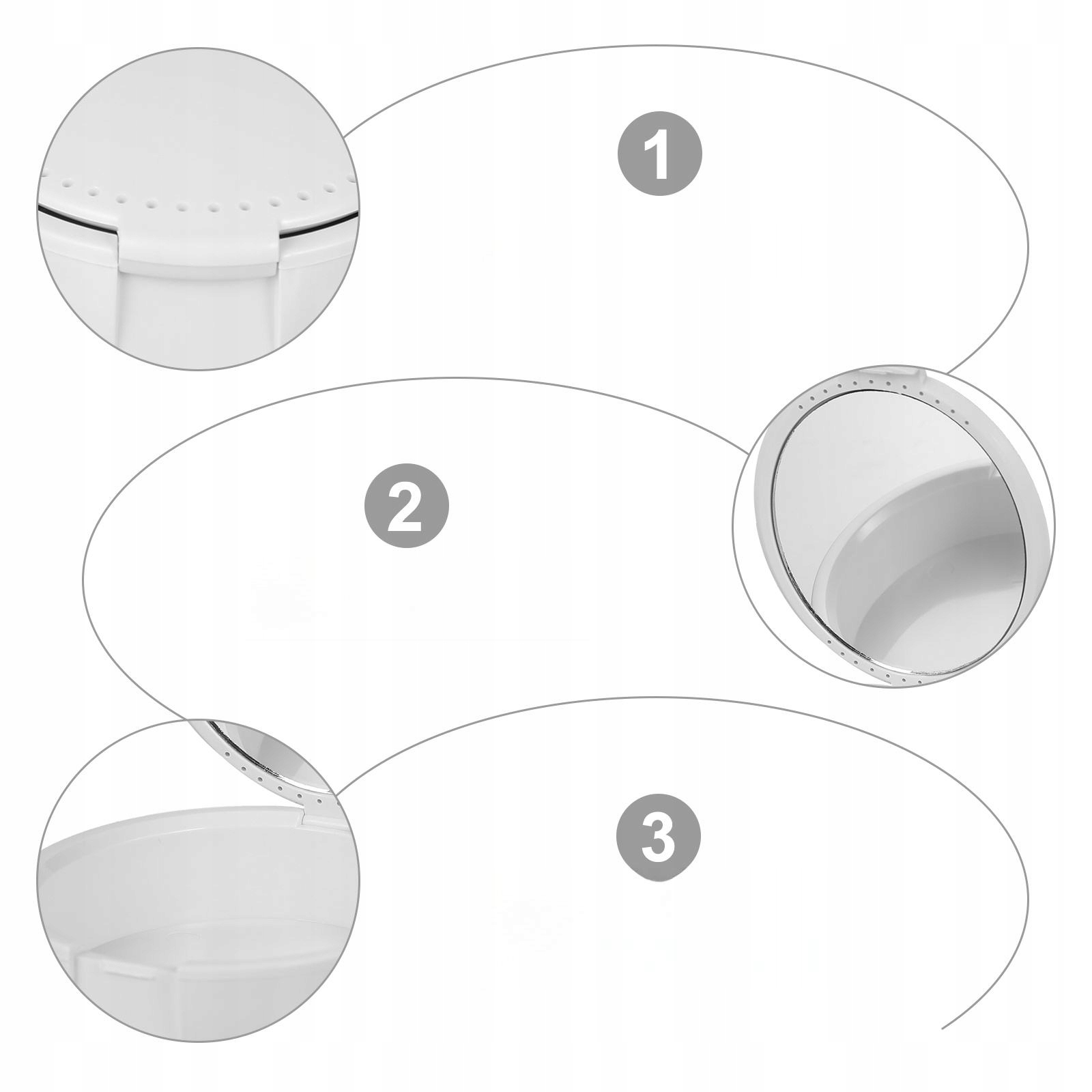 1

2

3