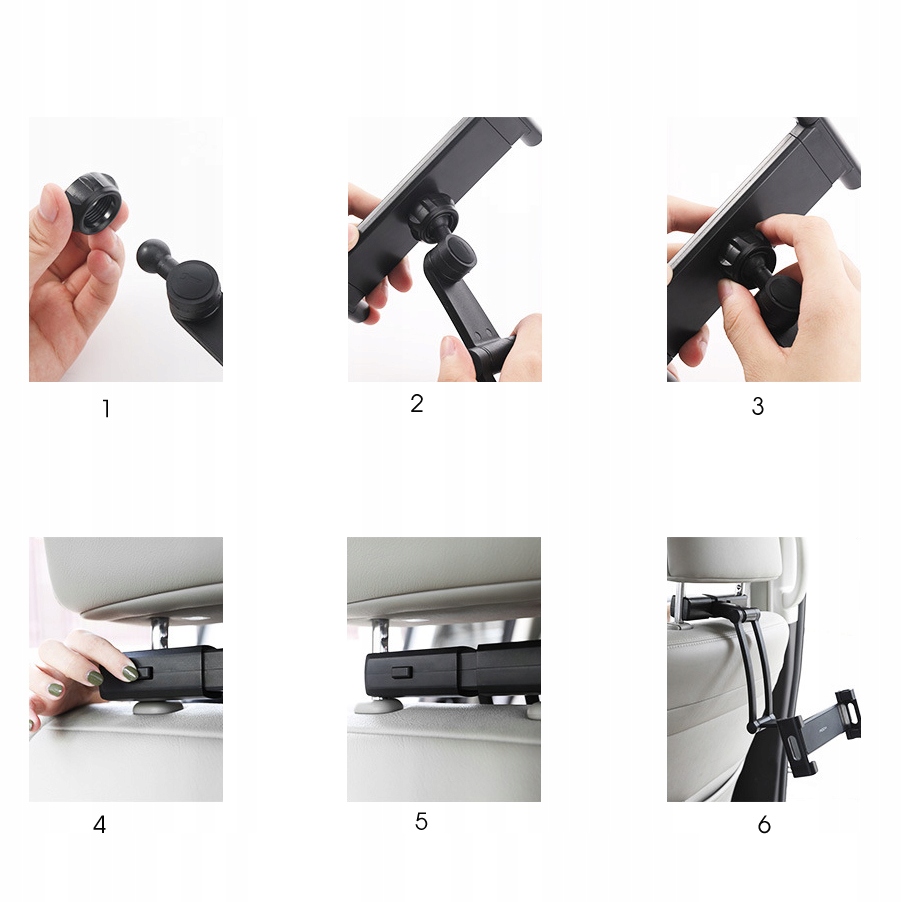 1

2

3

4

5

6