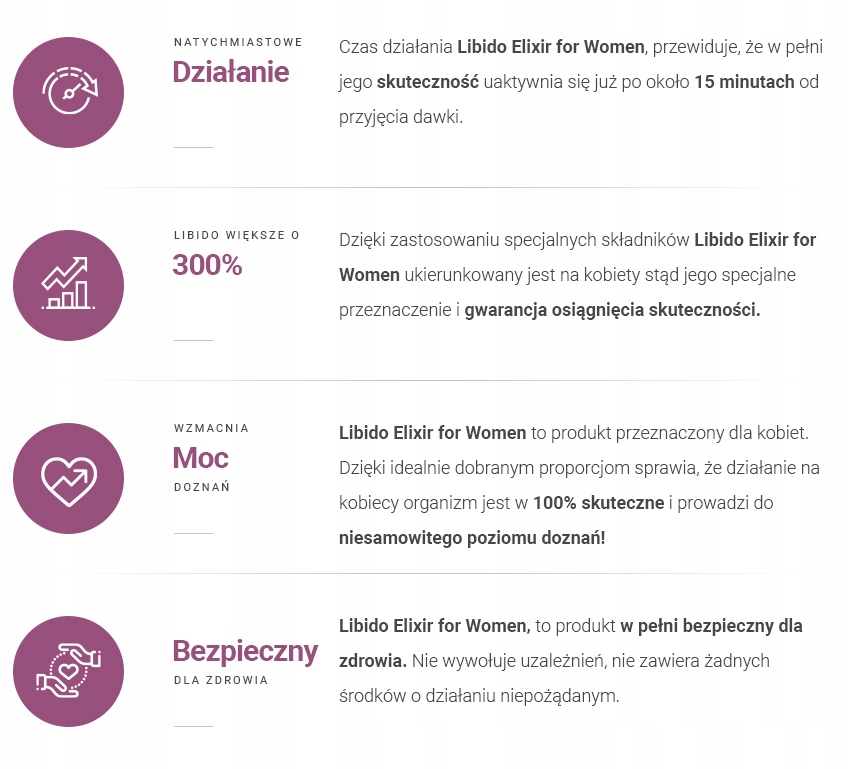 NATYCHMIASTOWE
Działanie

Czas działania Libido Elixir for Women, przewiduje, że w pełni jego skuteczność uaktywnia się już po około 15 minutach od przyjęcia dawki.

LIBIDO WIĘKSZE O
300%

Dzięki zastosowaniu specjalnych składników Libido Elixir for Women ukierunkowany jest na kobiety stąd jego specjalne przeznaczenie i gwarancja osiągnięcia skuteczności.

WZMACNIA
Moc
DOZNAŃ

Libido Elixir for Women to produkt przeznaczony dla kobiet. Dzięki idealnie dobranym proporcjom sprawia, że działanie na kobiecy organizm jest w 100% skuteczne i prowadzi do niesamowitego poziomu doznań!

Bezpieczny
DLA ZDROWIA

Libido Elixir for Women, to produkt w pełni bezpieczny dla zdrowia. Nie wywołuje uzależnień, nie zawiera żadnych środków o działaniu niepożądanym.