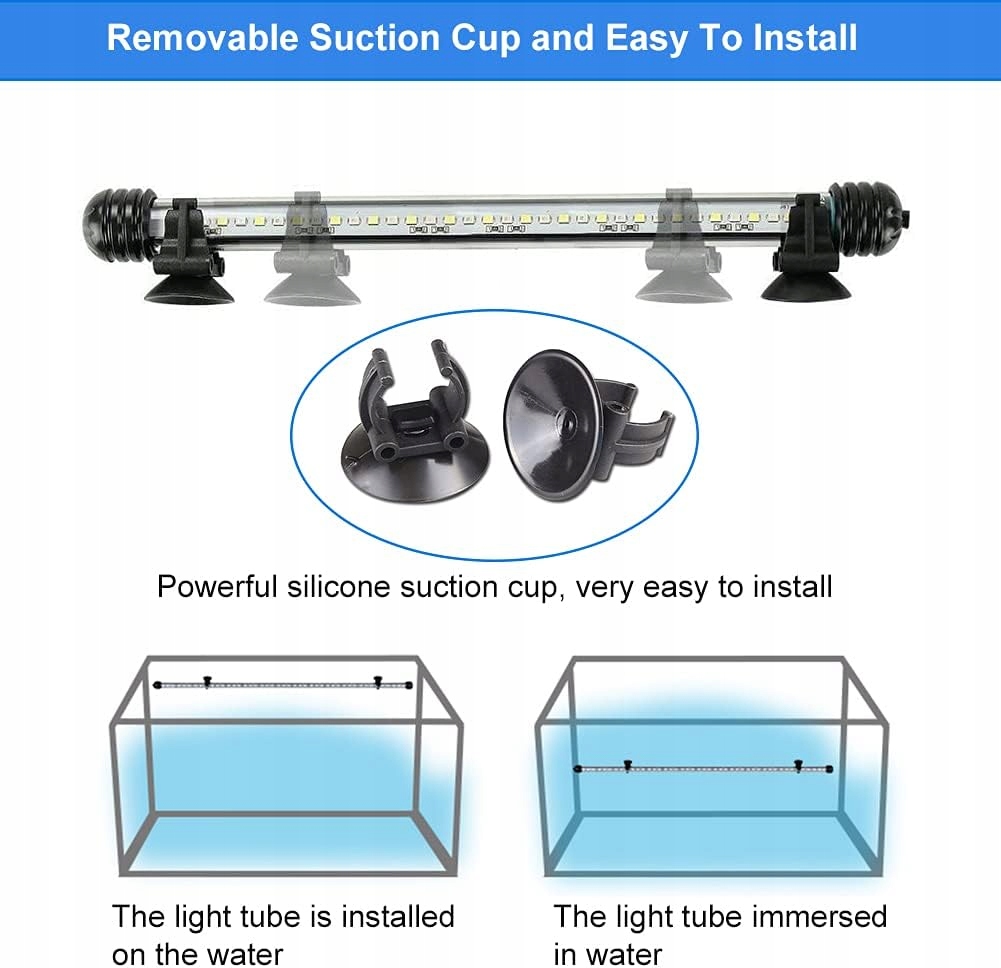 Removable Suction Cup and Easy To Install

Powerful silicone suction cup, very easy to install

The light tube is installed on the water

The light tube immersed in water