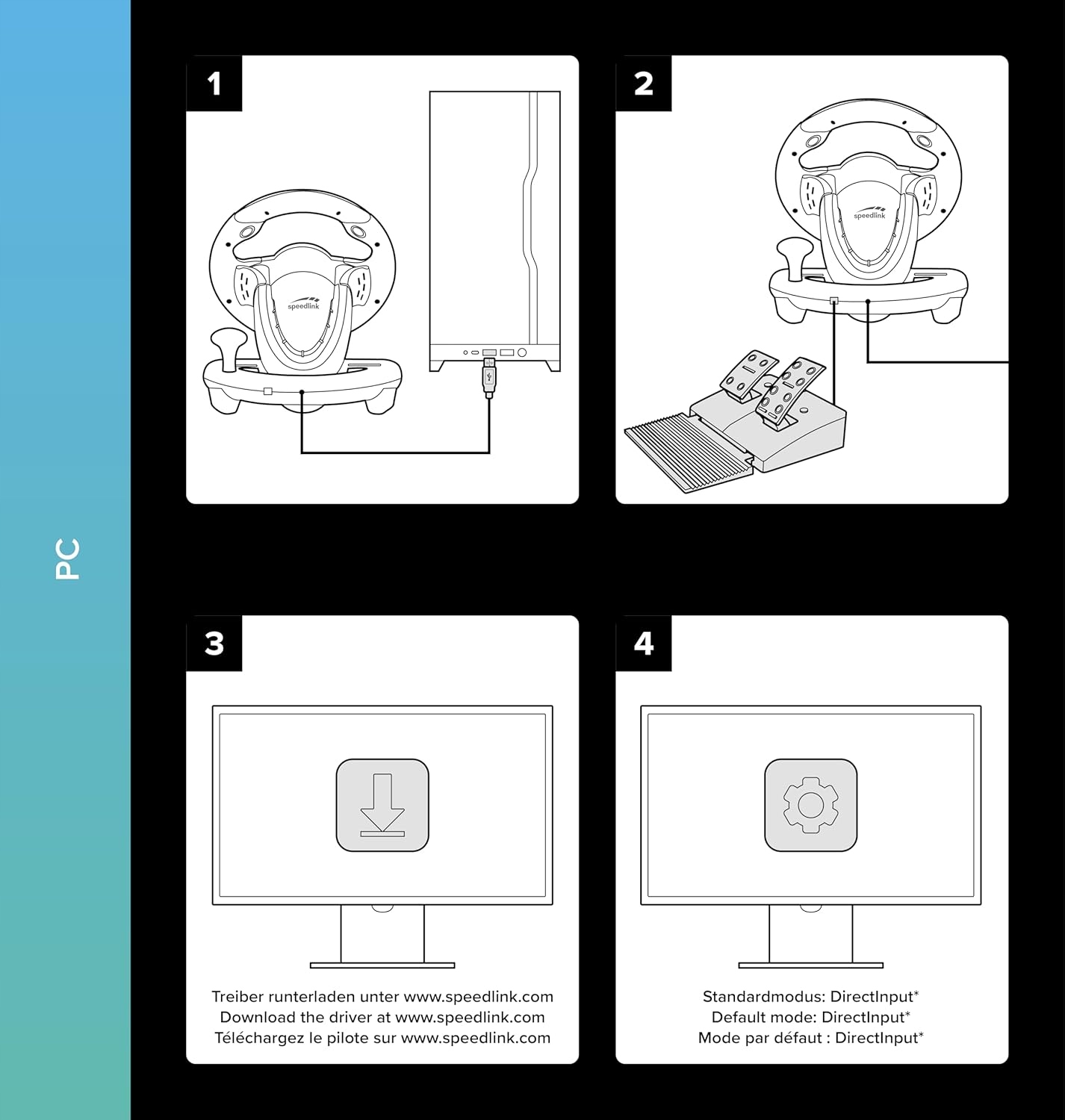 PC

1

speedlink

2

speedlink

3

Treiber runterladen unter www.speedlink.com
Download the driver at www.speedlink.com
Téléchargez le pilote sur www.speedlink.com

4

Standardmodus: DirectInput*
Default mode: DirectInput*
Mode par défaut : DirectInput*