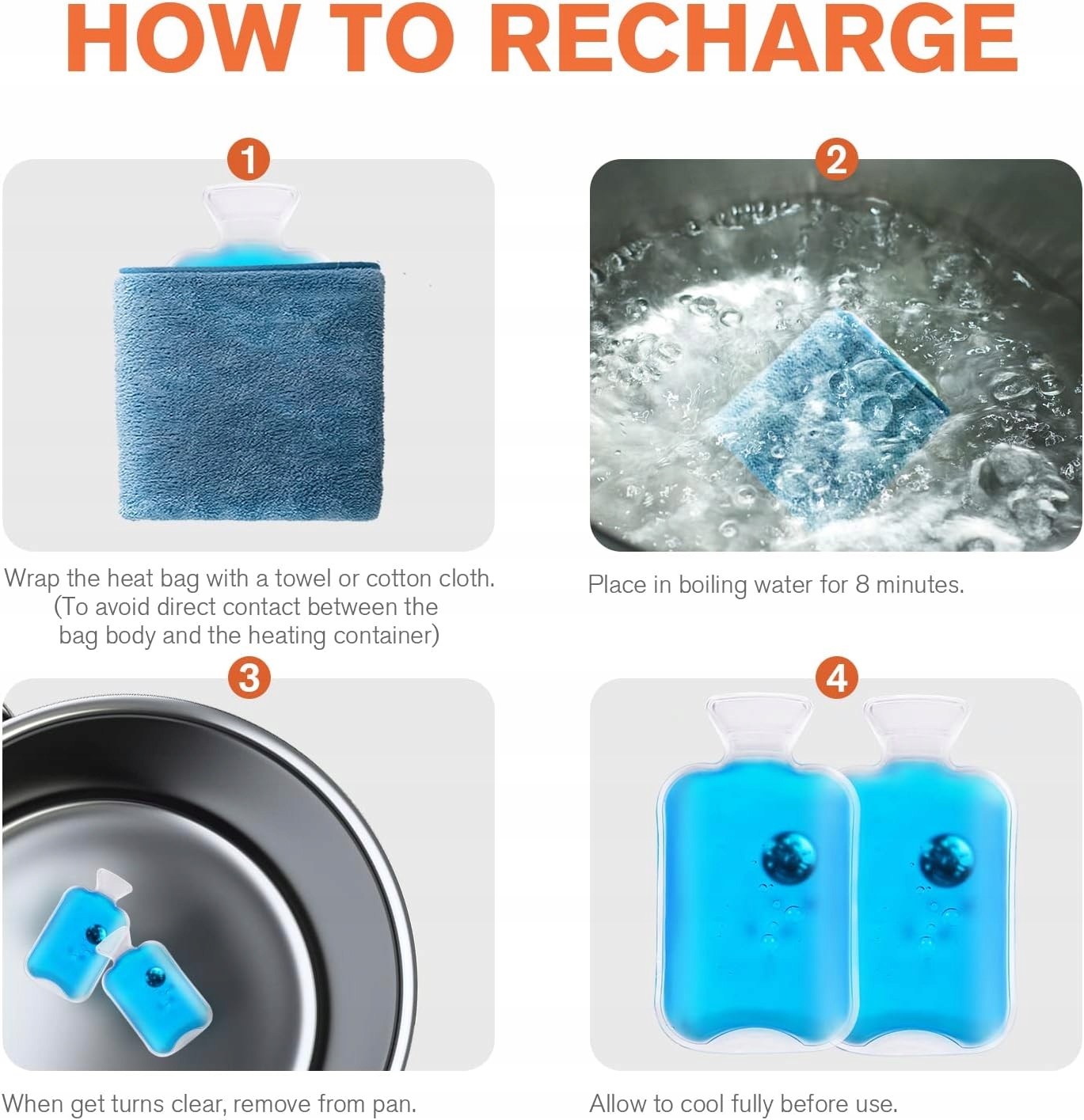 HOW TO RECHARGE

1

Wrap the heat bag with a towel or cotton cloth. (To avoid direct contact between the bag body and the heating container)

2

Place in boiling water for 8 minutes.

3

When get turns clear, remove from pan.

4

Allow to cool fully before use.