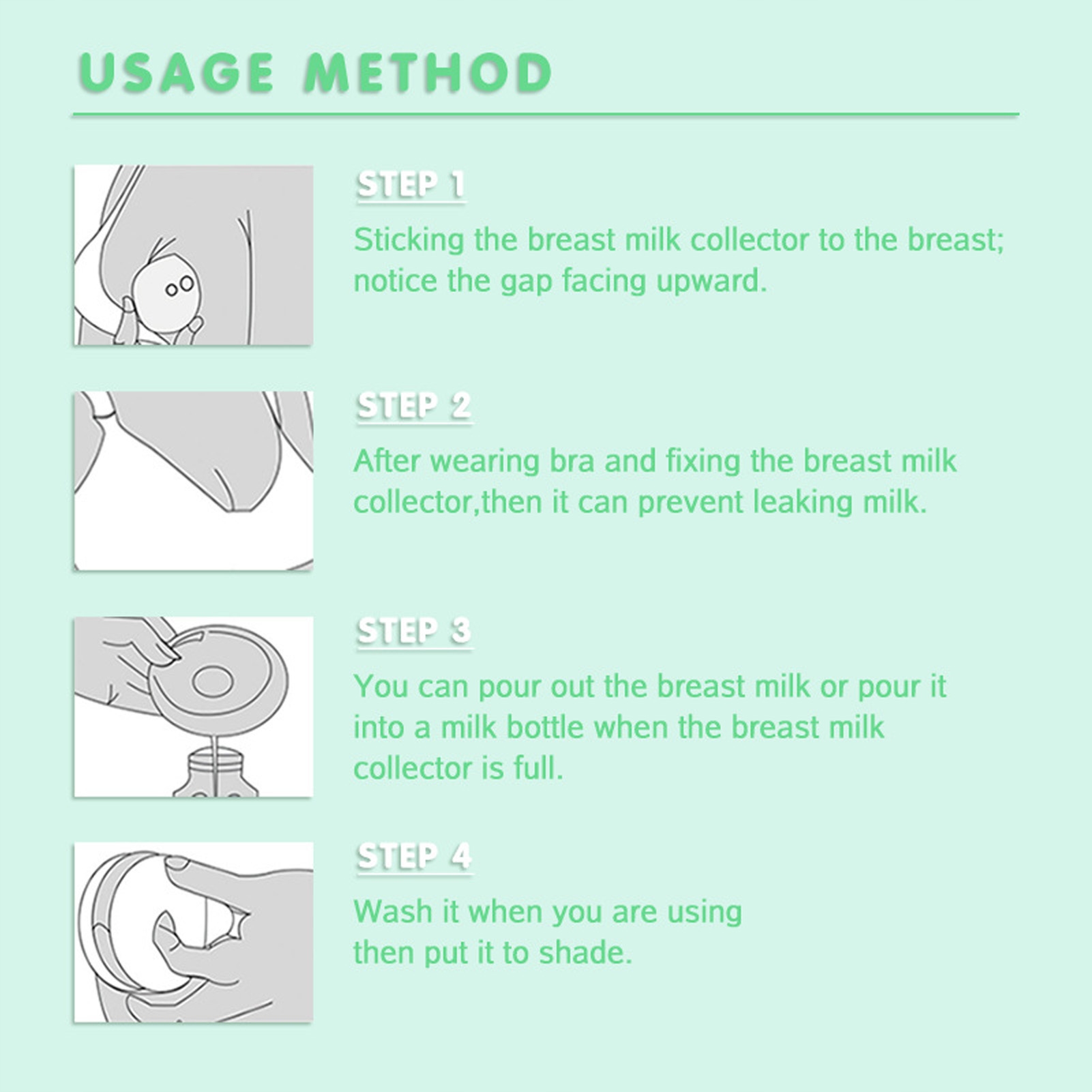 USAGE METHOD

STEP 1

Sticking the breast milk collector to the breast; notice the gap facing upward.

STEP 2

After wearing bra and fixing the breast milk collector,then it can prevent leaking milk.

STEP 3

You can pour out the breast milk or pour it into a milk bottle when the breast milk collector is full.

STEP 4

Wash it when you are using then put it to shade.