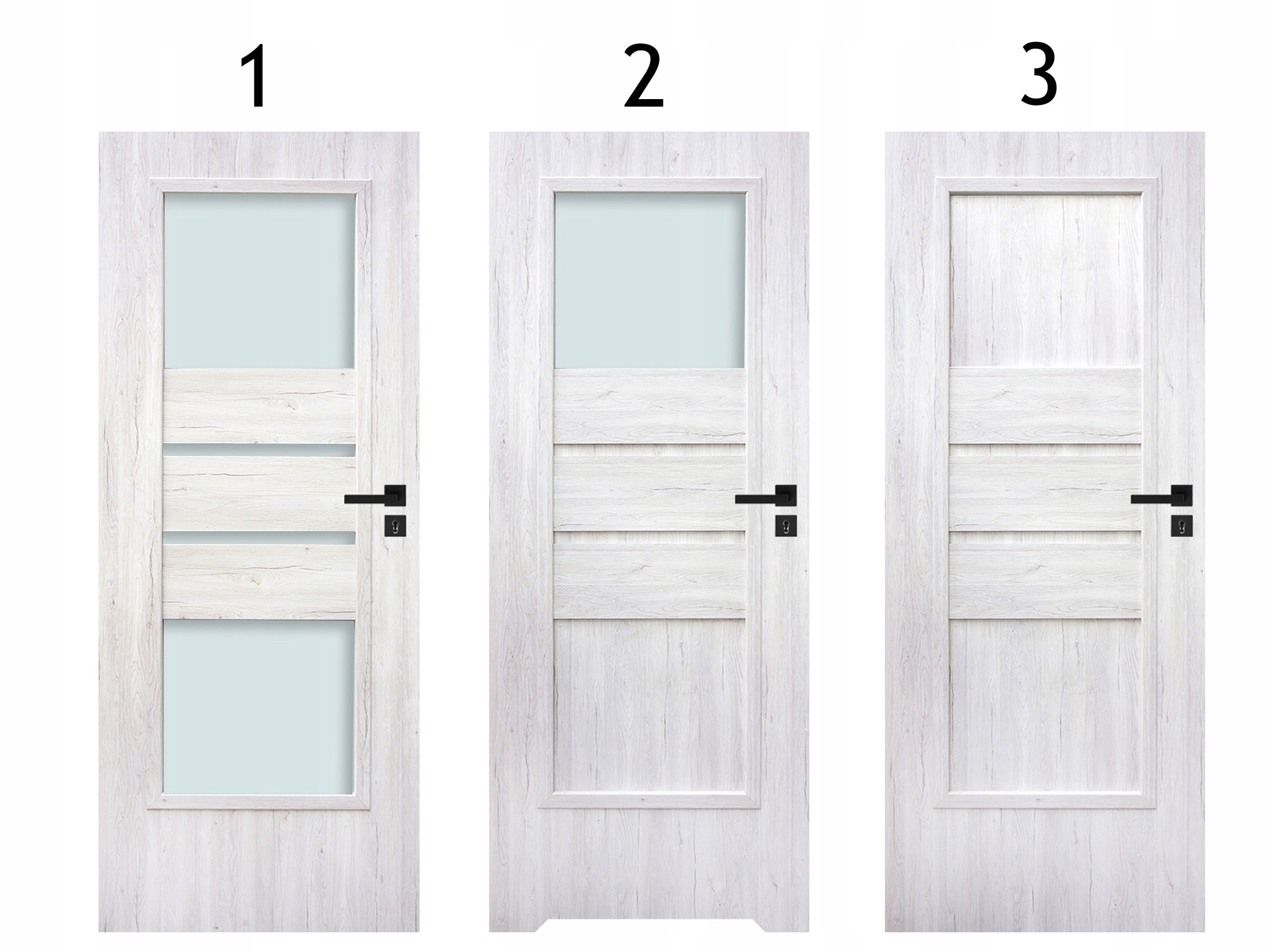 1

2

3