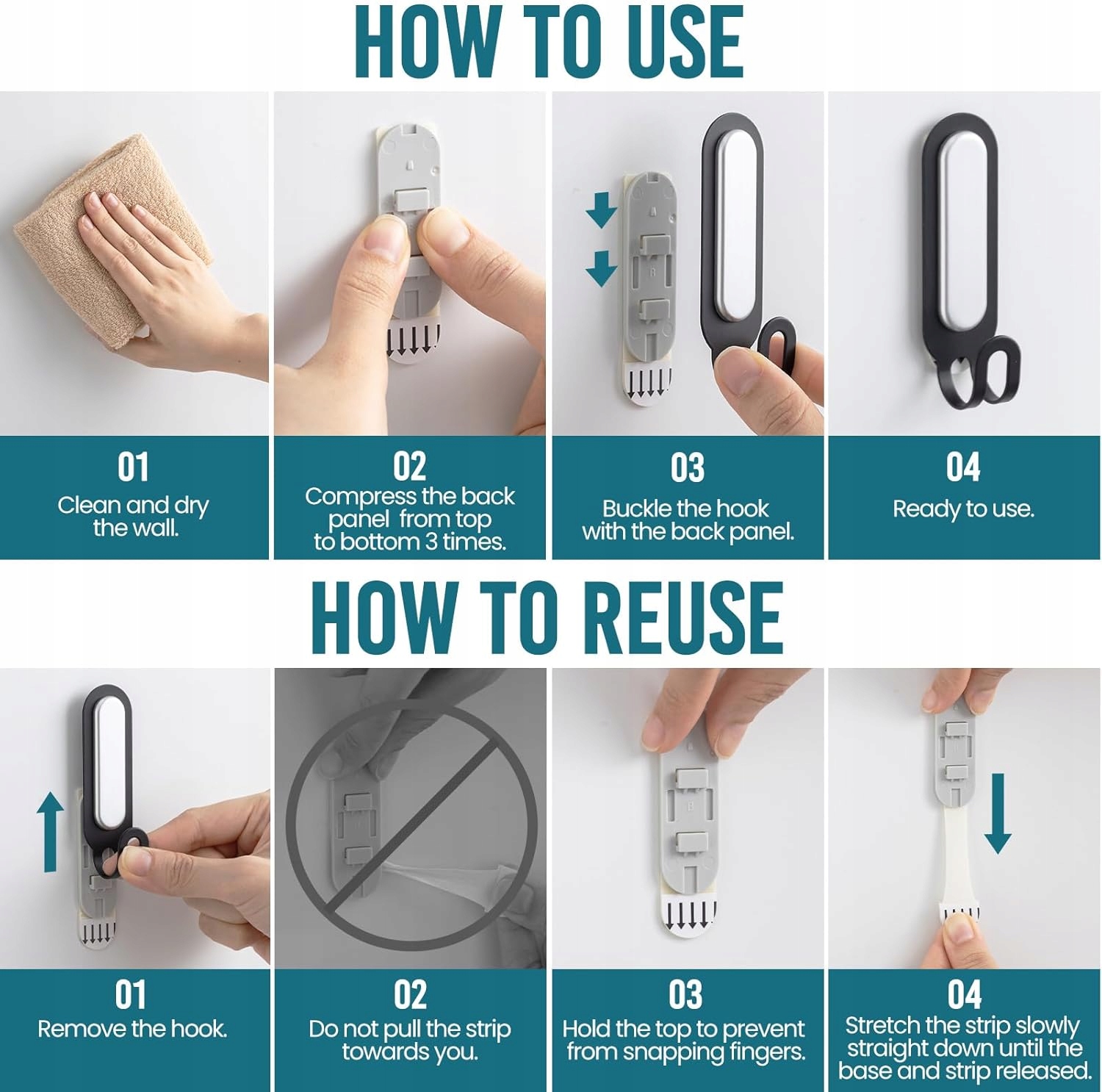 HOW TO USE

01
Clean and dry the wall.

02
Compress the back panel from top to bottom 3 times.

03
Buckle the hook with the back panel.

04
Ready to use.

HOW TO REUSE

01
Remove the hook.

02
Do not pull the strip towards you.

03
Hold the top to prevent from snapping fingers.

04
Stretch the strip slowly straight down until the base and strip released.