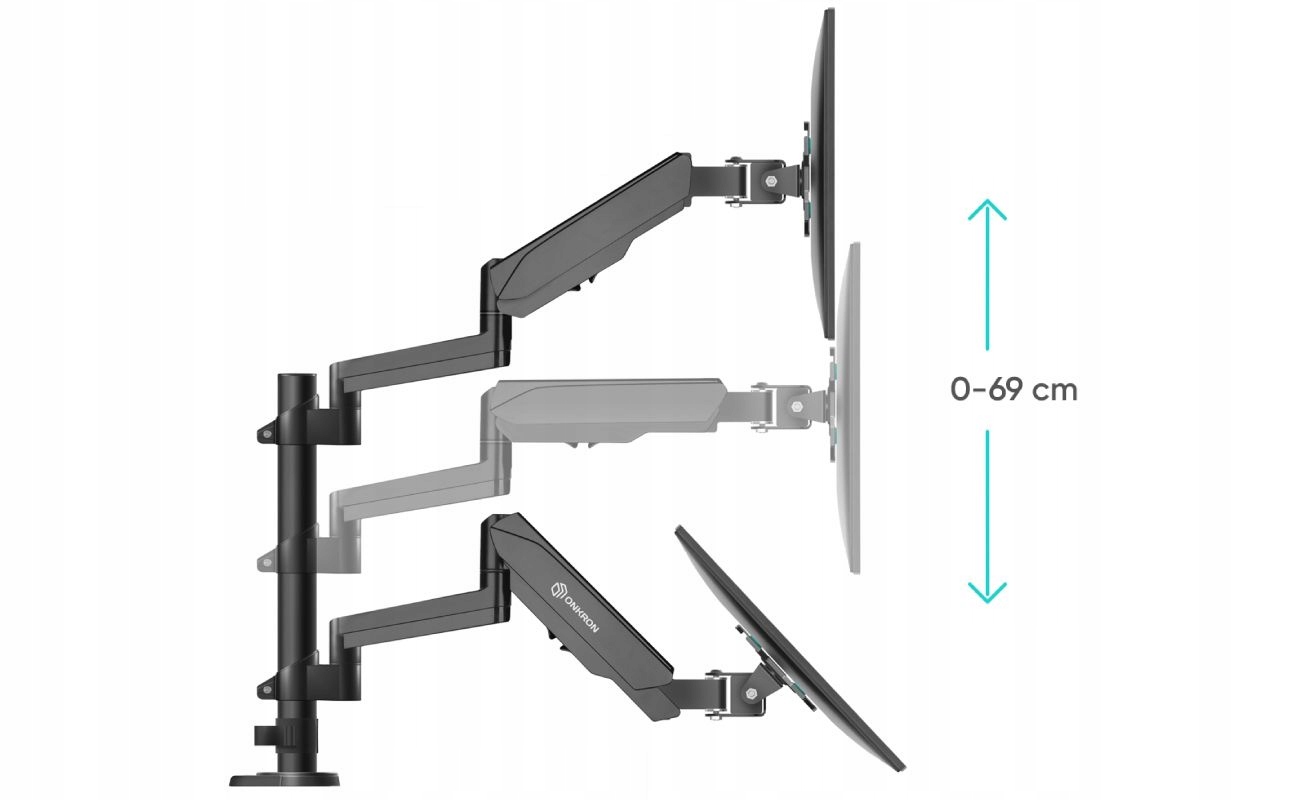 0-69 cm

ONKRON