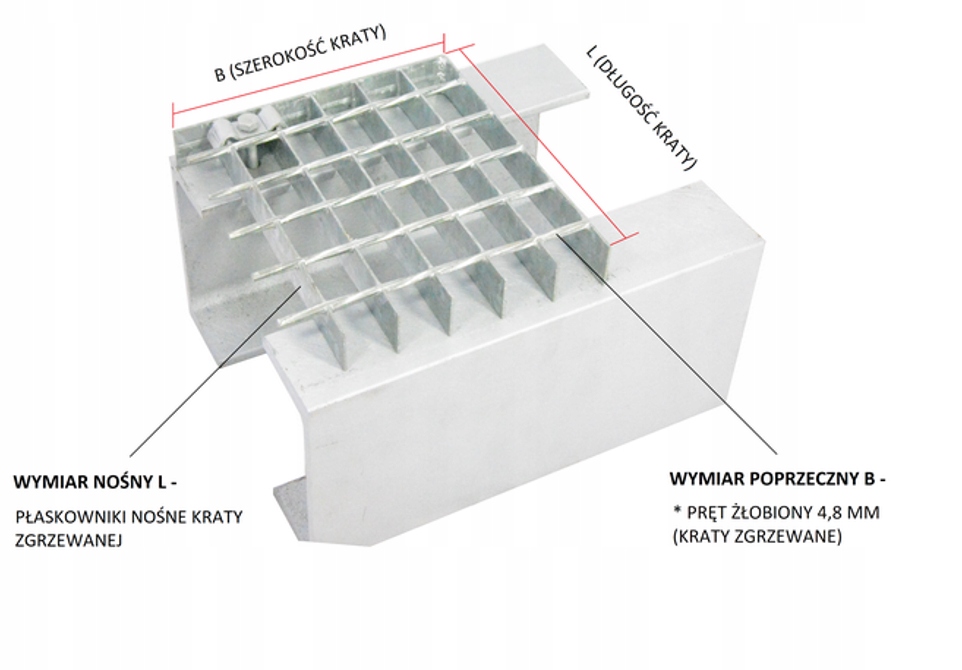 B (SZEROKOŚĆ KRATY)

L (DŁUGOŚĆ KRATY)

WYMIAR NOŚNY L -

PŁASKOWNIKI NOŚNE KRATY ZGRZEWANEJ

WYMIAR POPRZECZNY B -

* PRĘT ŻŁOBIONY 4,8 MM (KRATY ZGRZEWANE)