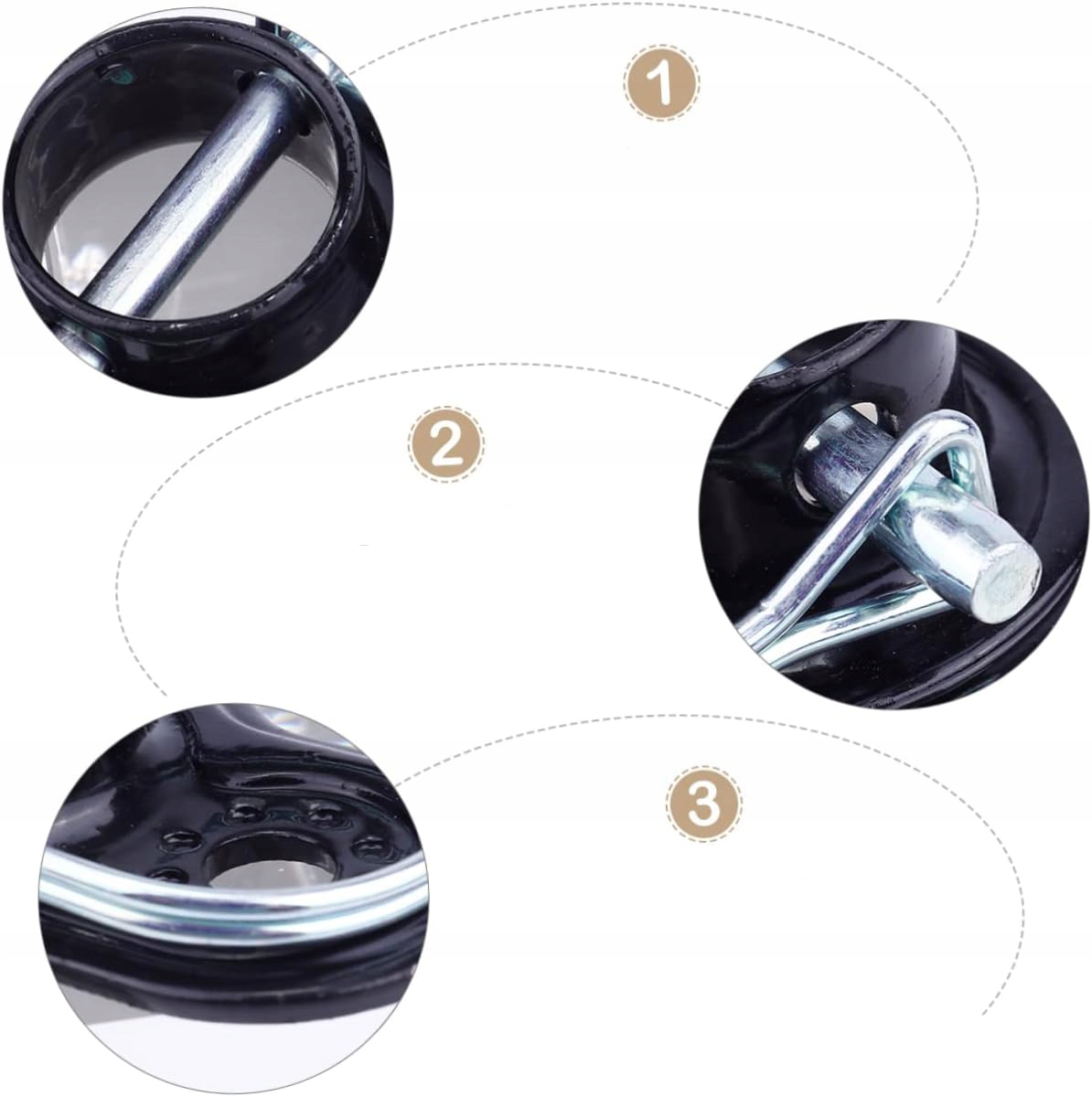 1

2

3