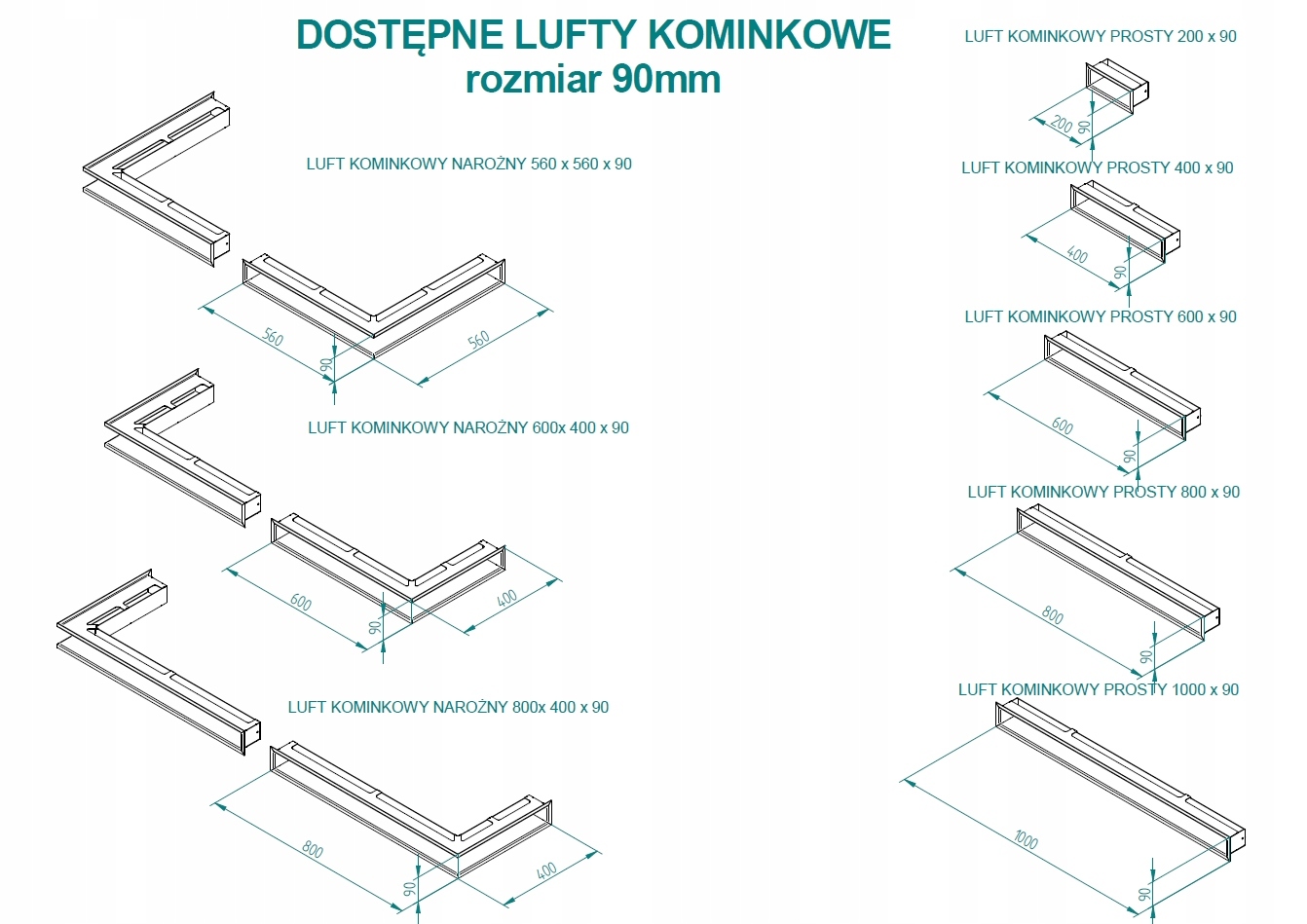 DOSTĘPNE LUFTY KOMINKOWE
rozmiar 90mm

LUFT KOMINKOWY NAROŻNY 560 x 560 x 90

560
90
560

LUFT KOMINKOWY NAROŻNY 600x 400 x 90

600
90
400

LUFT KOMINKOWY NAROŻNY 800x 400 x 90

800
90
400

LUFT KOMINKOWY PROSTY 200 x 90

200
90

LUFT KOMINKOWY PROSTY 400 x 90

400
90

LUFT KOMINKOWY PROSTY 600 x 90

600
90

LUFT KOMINKOWY PROSTY 800 x 90

800
90

LUFT KOMINKOWY PROSTY 1000 x 90

1000
90