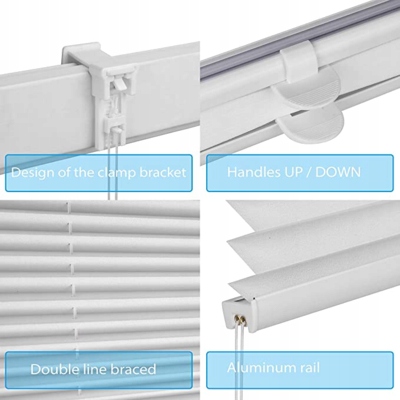 Design of the clamp bracket

Handles UP / DOWN

Double line braced

Aluminum rail