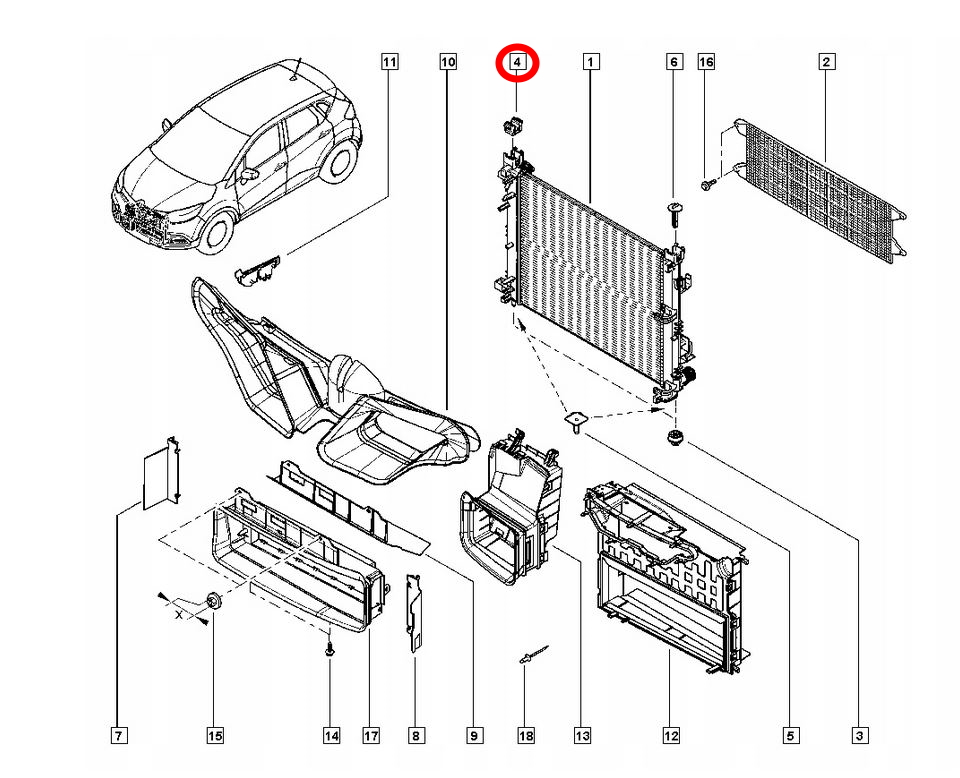 11
10
4
1
6
16
2
X
7
15
14
17
8
9
18
13
12
5
3