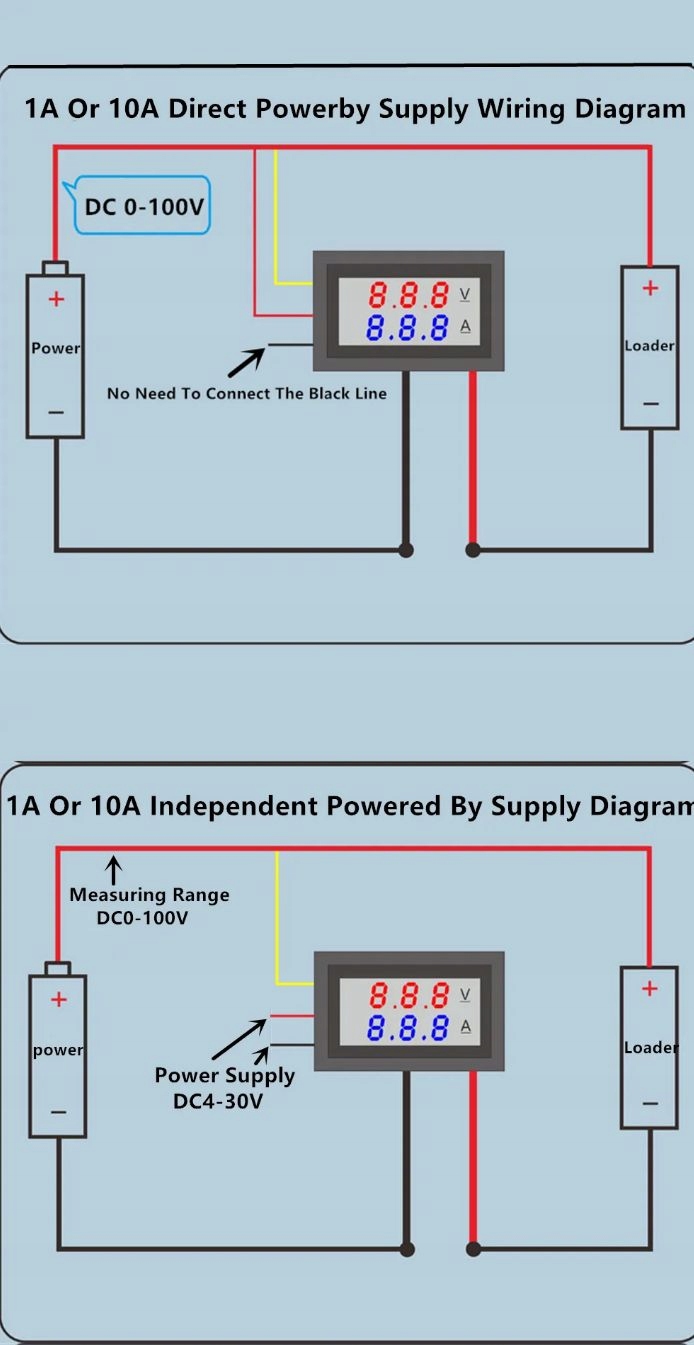 1A Or 10A Direct Powerby Supply Wiring Diagram

DC 0-100V

+
Power
−

8.8.8 V
8.8.8 A

No Need To Connect The Black Line

+
Loader
−

1A Or 10A Independent Powered By Supply Diagram

Measuring Range
DC0-100V

+
power
−

8.8.8 V
8.8.8 A

Power Supply
DC4-30V

+
Loader
−