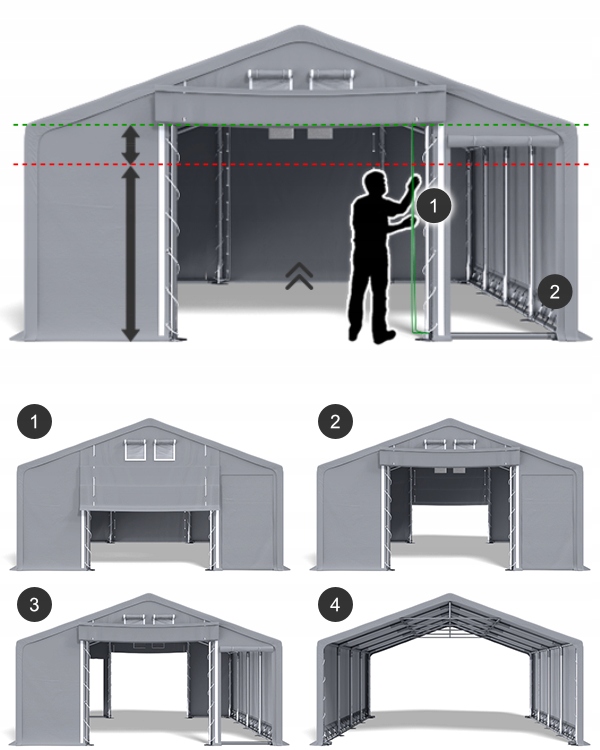 1
2
1
2
3
4