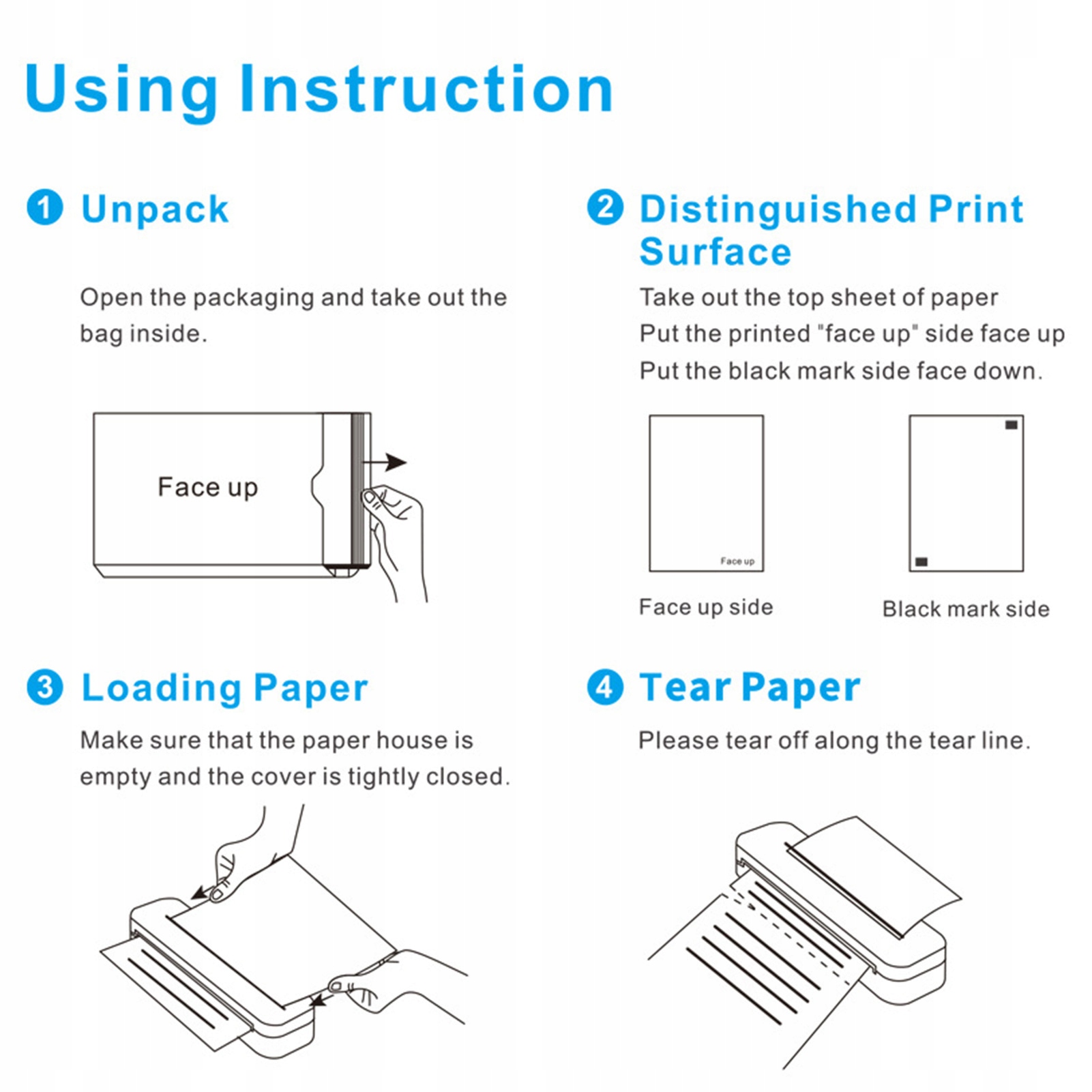 Using Instruction

1 Unpack

Open the packaging and take out the bag inside.

Face up

2 Distinguished Print Surface

Take out the top sheet of paper
Put the printed "face up" side face up
Put the black mark side face down.

Face up

Face up side

Black mark side

3 Loading Paper

Make sure that the paper house is empty and the cover is tightly closed.

4 Tear Paper

Please tear off along the tear line.