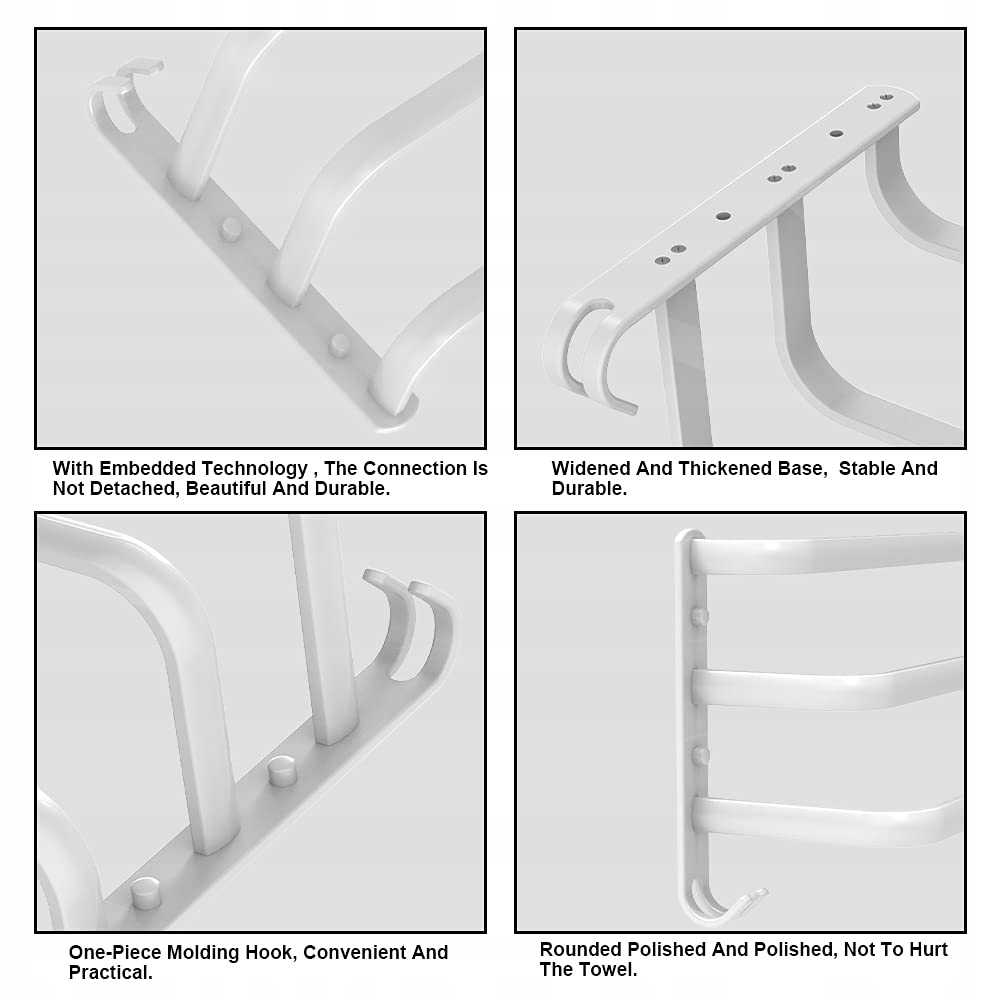 With Embedded Technology , The Connection Is Not Detached, Beautiful And Durable.

Widened And Thickened Base, Stable And Durable.

One-Piece Molding Hook, Convenient And Practical.

Rounded Polished And Polished, Not To Hurt The Towel.