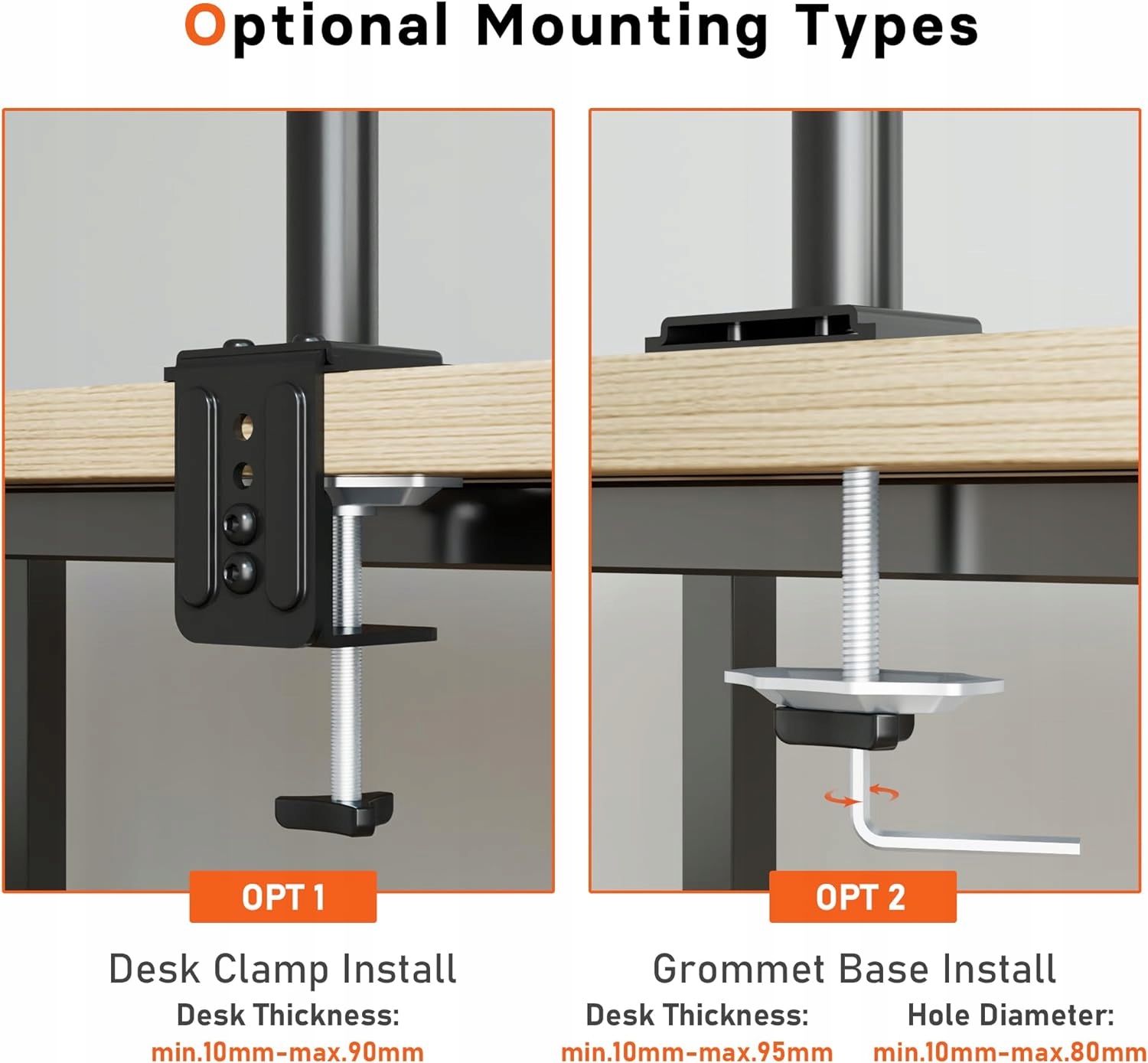 Optional Mounting Types

OPT 1

Desk Clamp Install

Desk Thickness:

min.10mm-max.90mm

OPT 2

Grommet Base Install

Desk Thickness:

min.10mm-max.95mm

Hole Diameter:

min.10mm-max.80mm