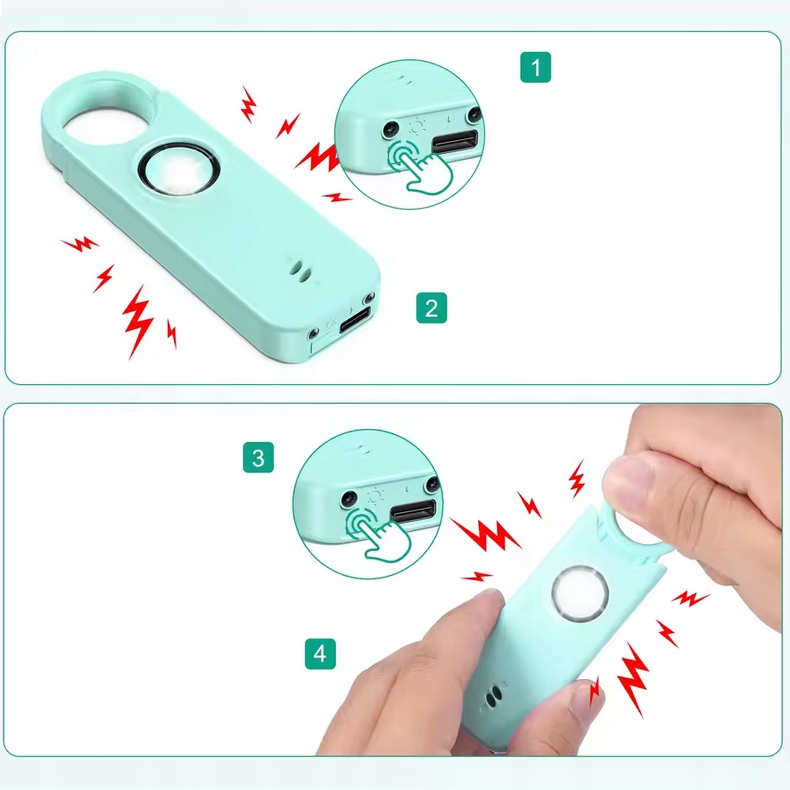 1

2

3

4