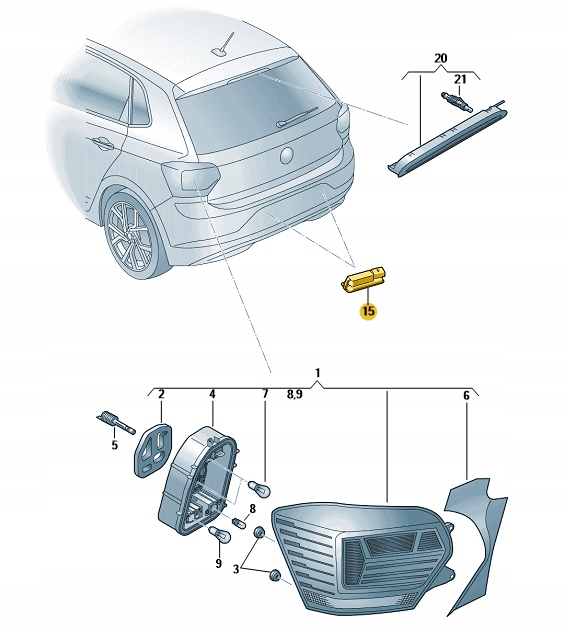 20
21
15
1
2
4
7
8,9
6
5
8
9
3