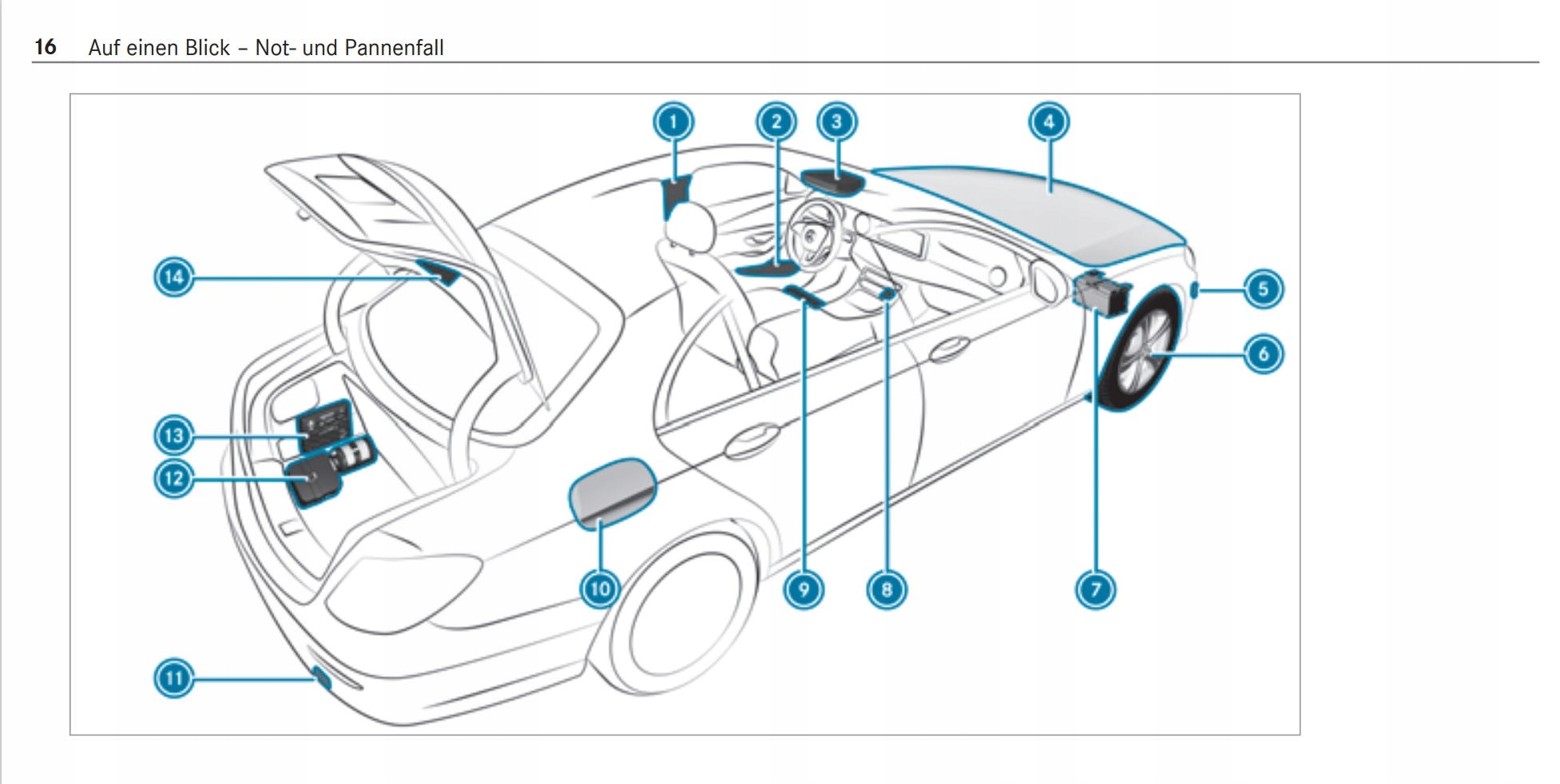 16 Auf einen Blick – Not- und Pannenfall

1
2
3
4
14
5
6
13
12
10
9
8
7
11