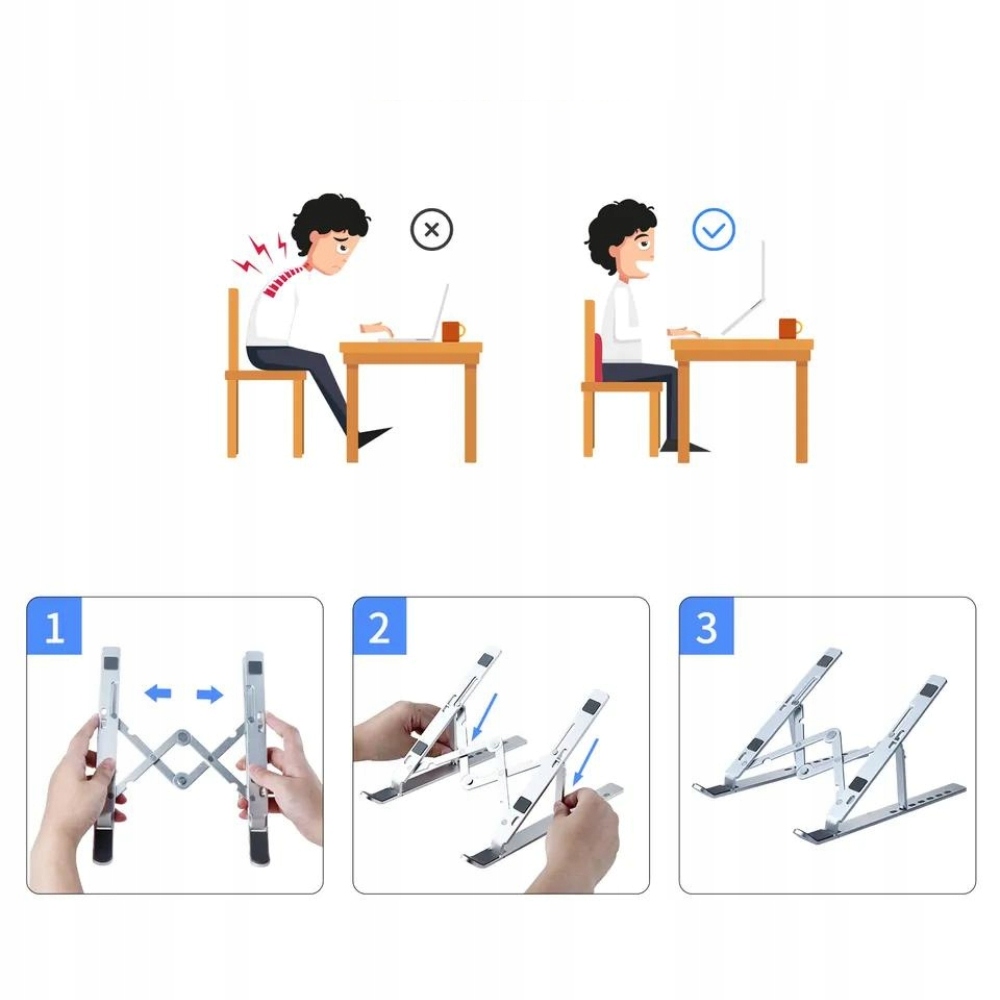 1

2

3