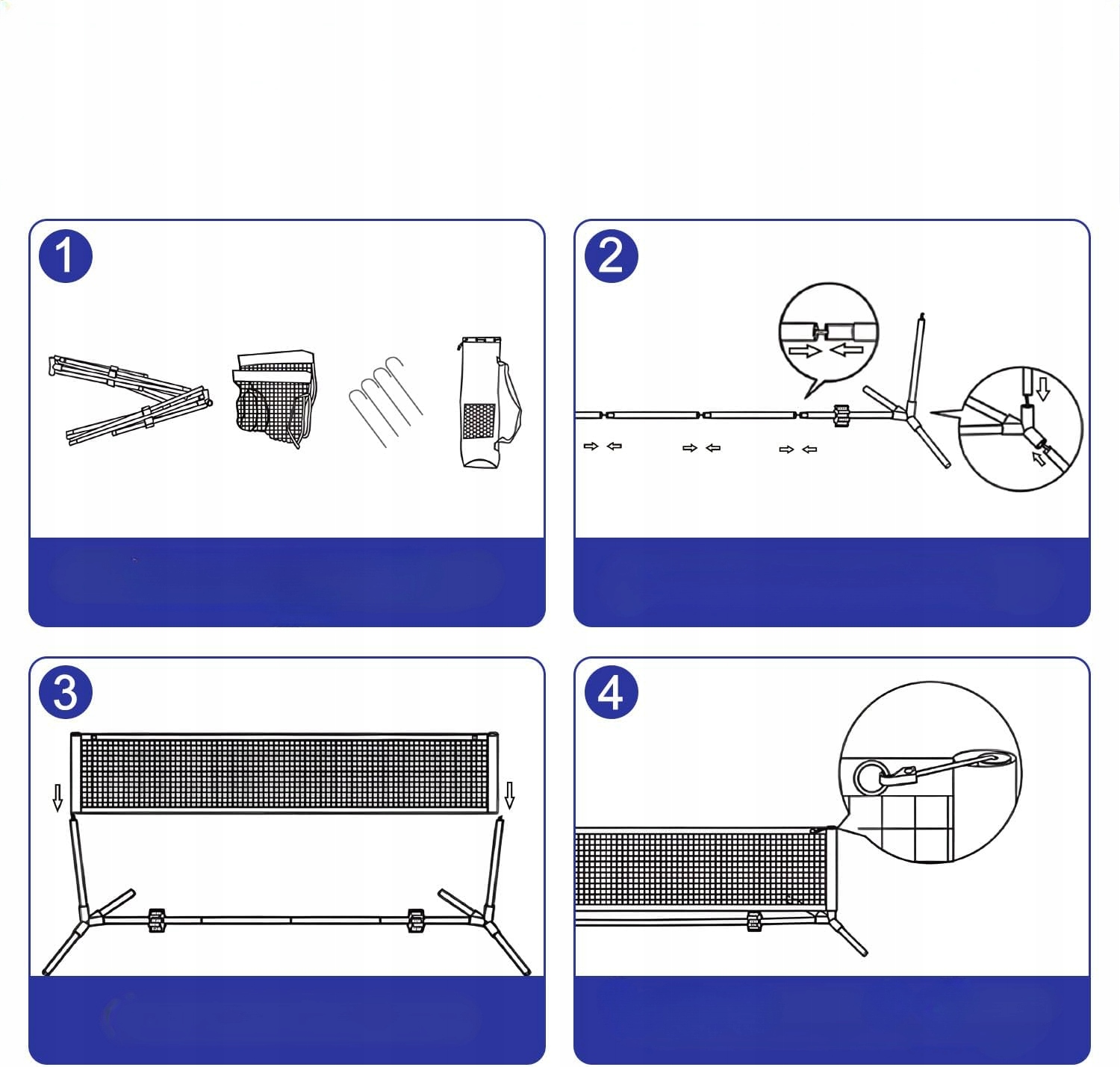 1

2

3

4