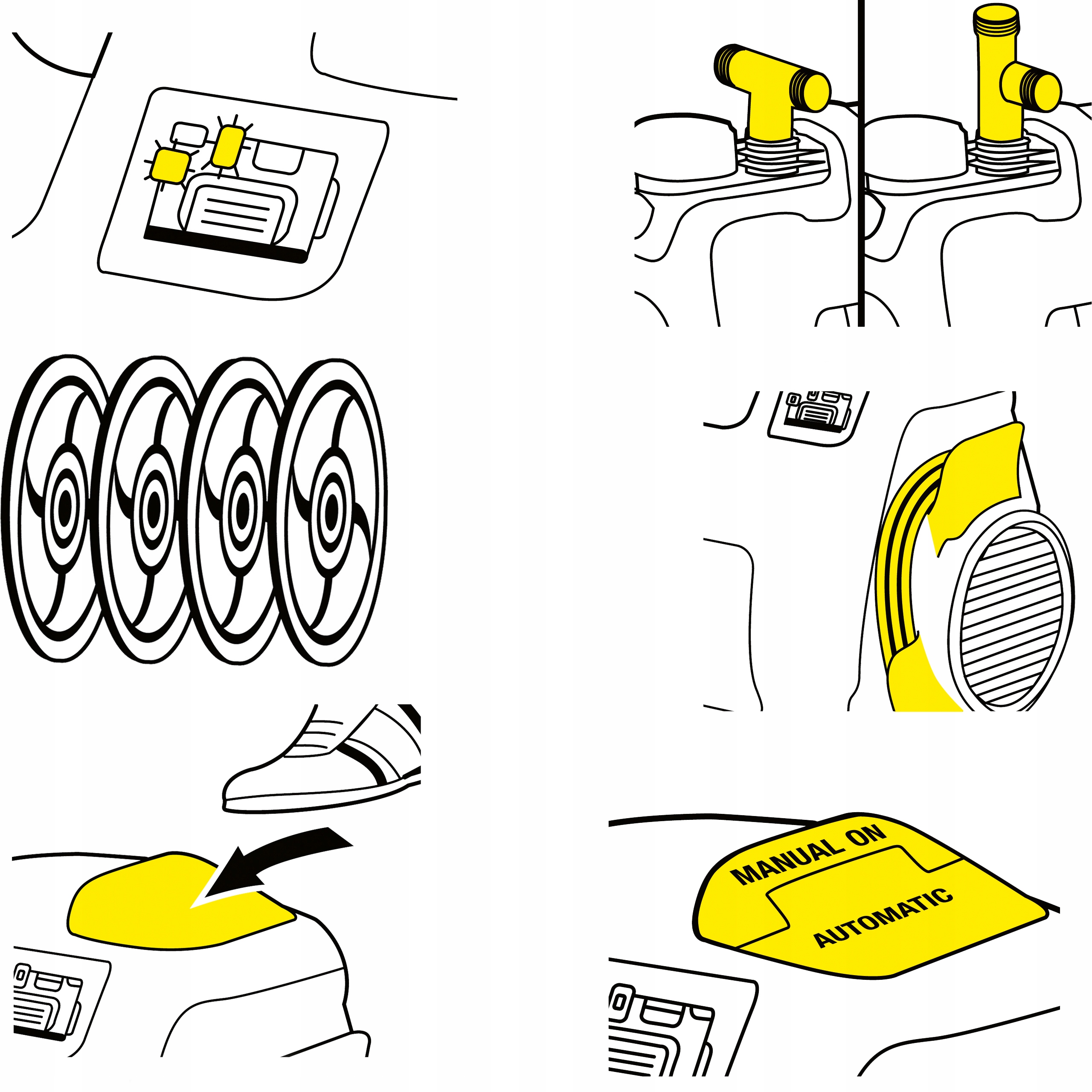 MANUAL ON

AUTOMATIC