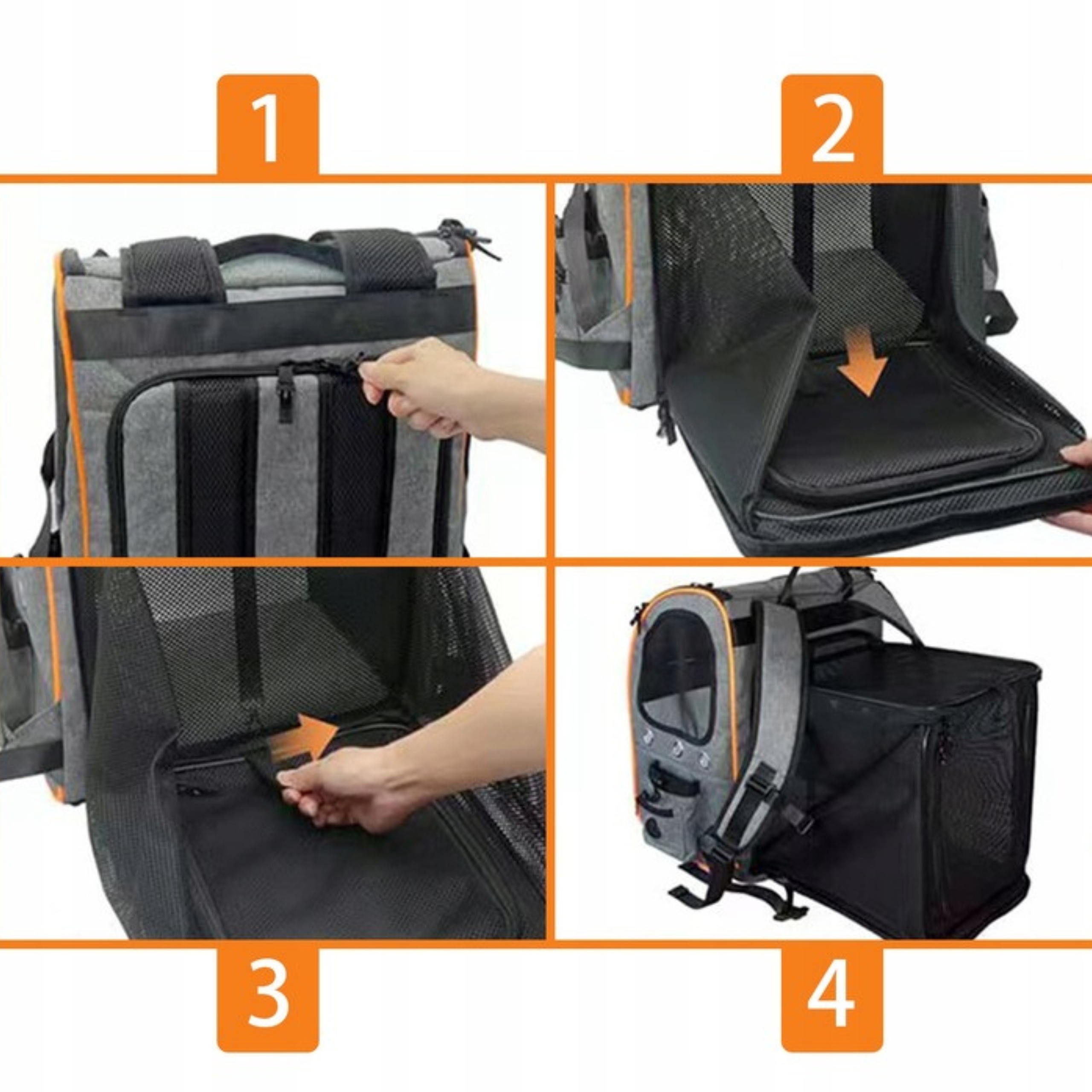 1

2

3

4