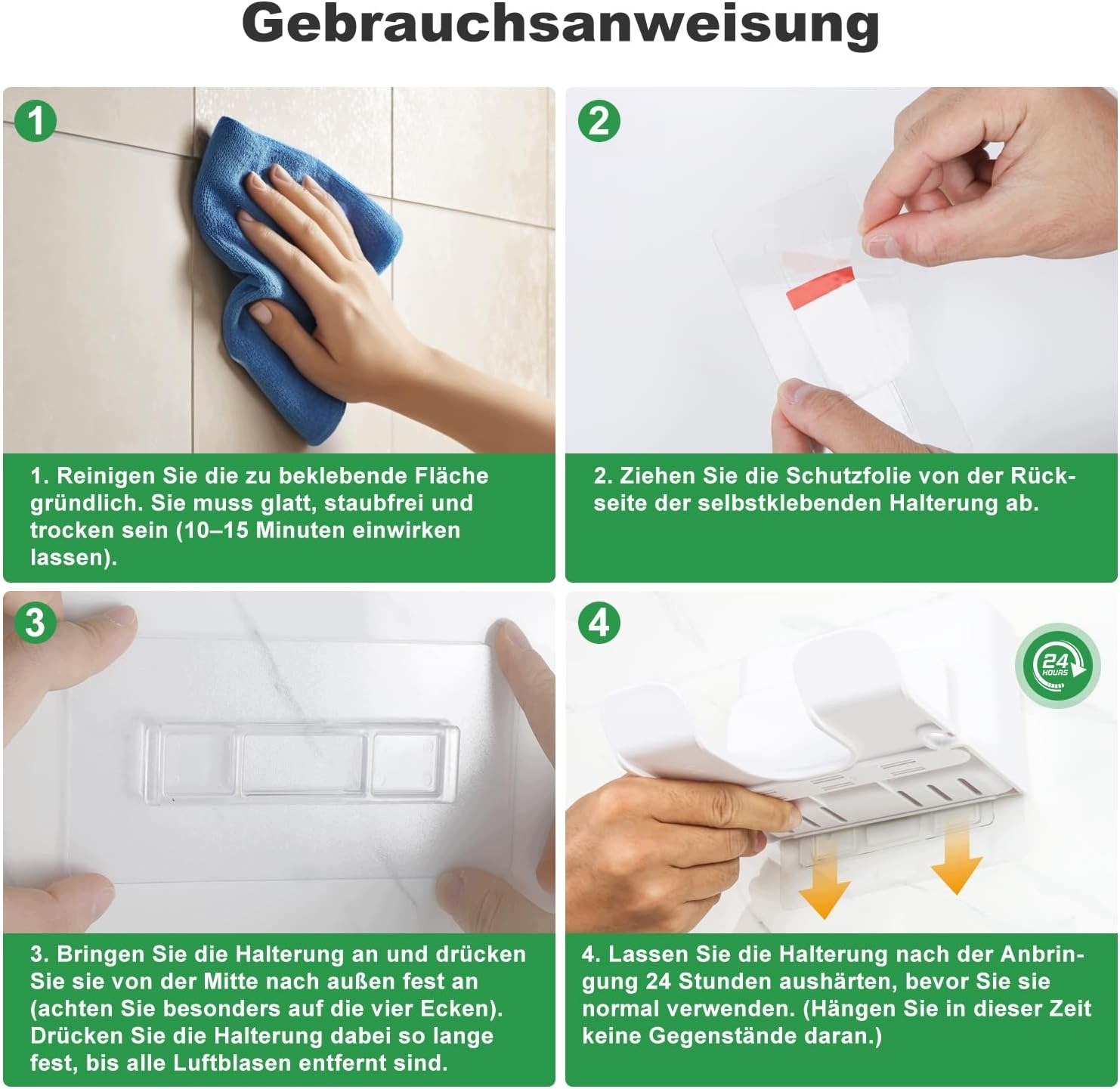 Gebrauchsanweisung

1

1. Reinigen Sie die zu beklebende Fläche gründlich. Sie muss glatt, staubfrei und trocken sein (10–15 Minuten einwirken lassen).

2

2. Ziehen Sie die Schutzfolie von der Rückseite der selbstklebenden Halterung ab.

3

3. Bringen Sie die Halterung an und drücken Sie sie von der Mitte nach außen fest an (achten Sie besonders auf die vier Ecken). Drücken Sie die Halterung dabei so lange fest, bis alle Luftblasen entfernt sind.

4

24 HOURS

4. Lassen Sie die Halterung nach der Anbringung 24 Stunden aushärten, bevor Sie sie normal verwenden. (Hängen Sie in dieser Zeit keine Gegenstände daran.)