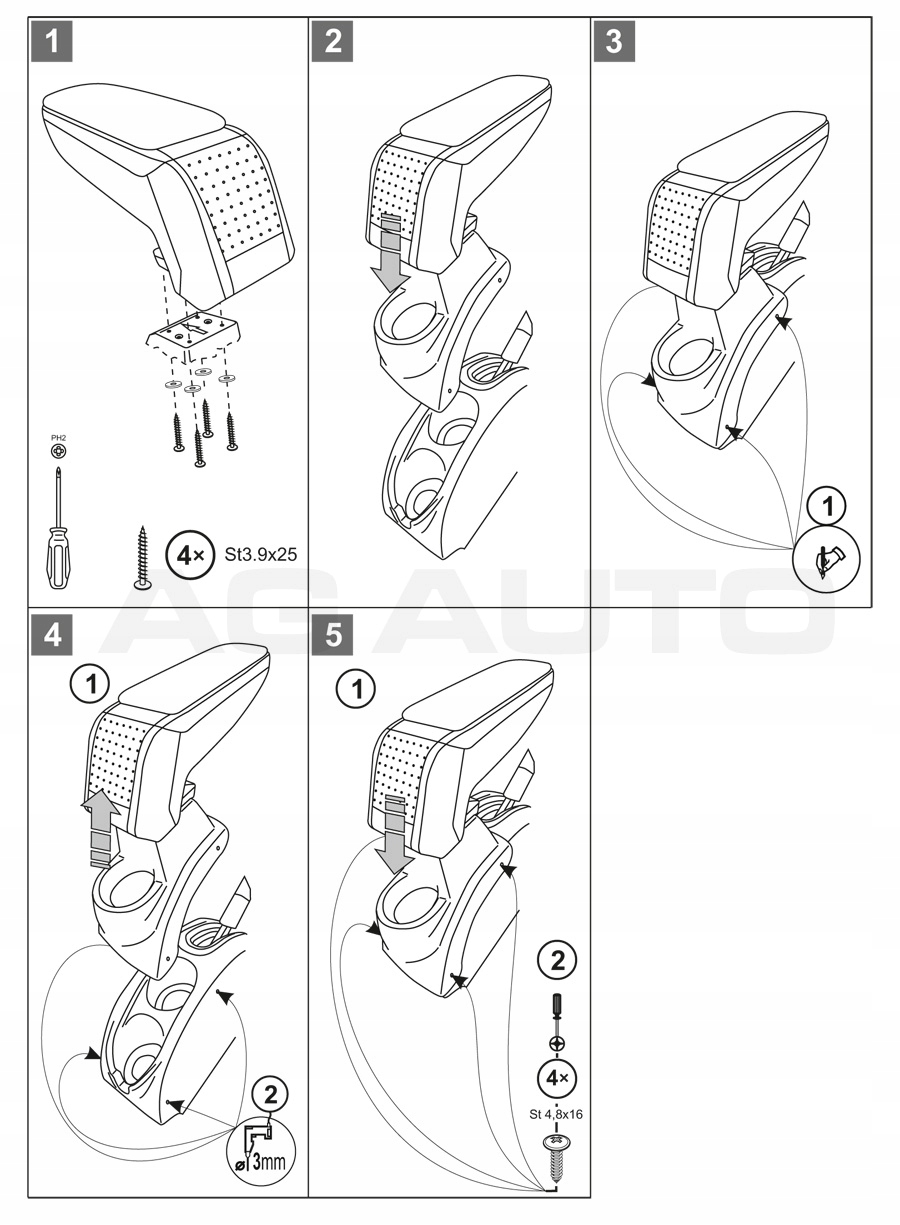 1

PH2

4× St3.9x25

2

3

1

AG AUTO

4

1

2

ø3mm

5

1

2

4×

St 4,8x16