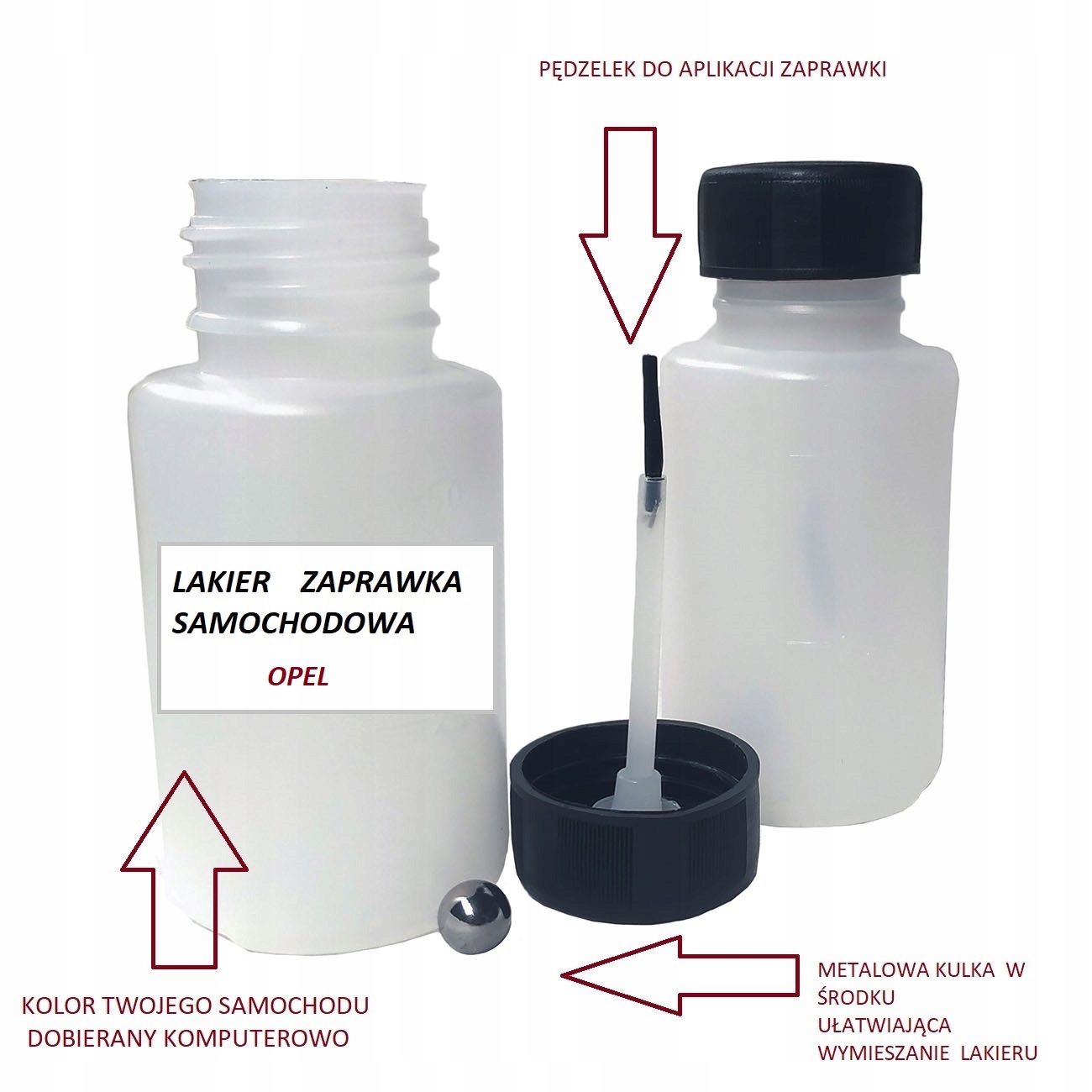 PĘDZELEK DO APLIKACJI ZAPRAWKI

LAKIER ZAPRAWKA SAMOCHODOWA

OPEL

KOLOR TWOJEGO SAMOCHODU DOBIERANY KOMPUTEROWO

METALOWA KULKA W ŚRODKU UŁATWIAJĄCA WYMIESZANIE LAKIERU