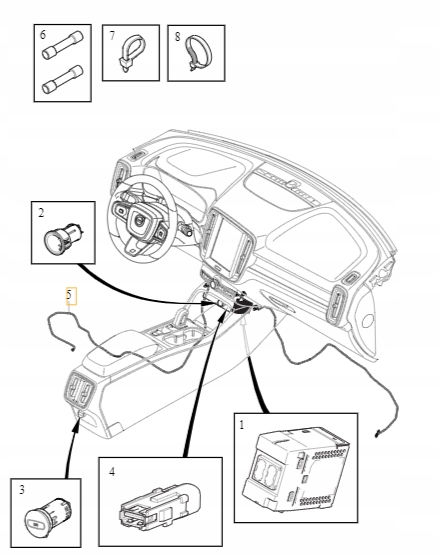 6

7

8

2

5

1

4

3