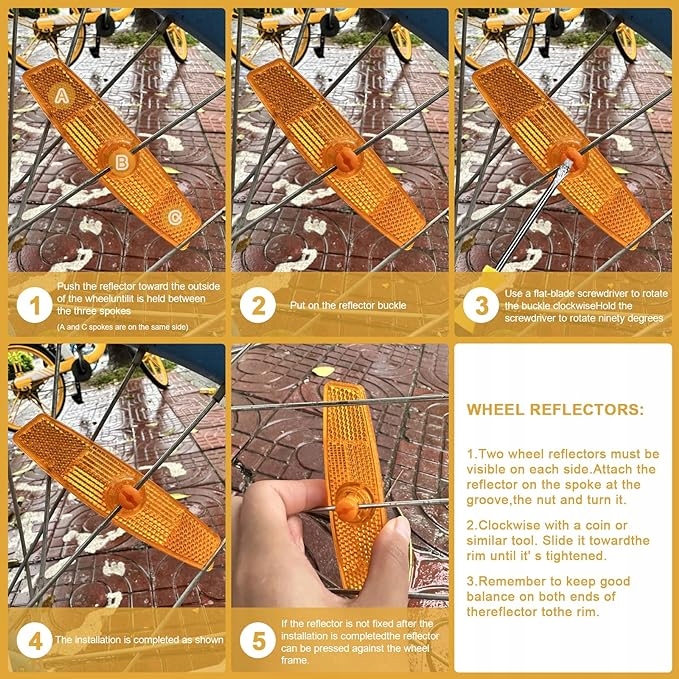 A

B

C

1 Push the reflector toward the outside of the wheeluntilit is held between the three spokes
(A and C spokes are on the same side)

2 Put on the reflector buckle

3 Use a flat-blade screwdriver to rotate the buckle clockwiseHold the screwdriver to rotate ninety degrees

4 The installation is completed as shown

5 If the reflector is not fixed after the installation is completedthe reflector can be pressed against the wheel frame.

WHEEL REFLECTORS:

1.Two wheel reflectors must be visible on each side.Attach the reflector on the spoke at the groove,the nut and turn it.

2.Clockwise with a coin or similar tool. Slide it towardthe rim until it' s tightened.

3.Remember to keep good balance on both ends of thereflector tothe rim.