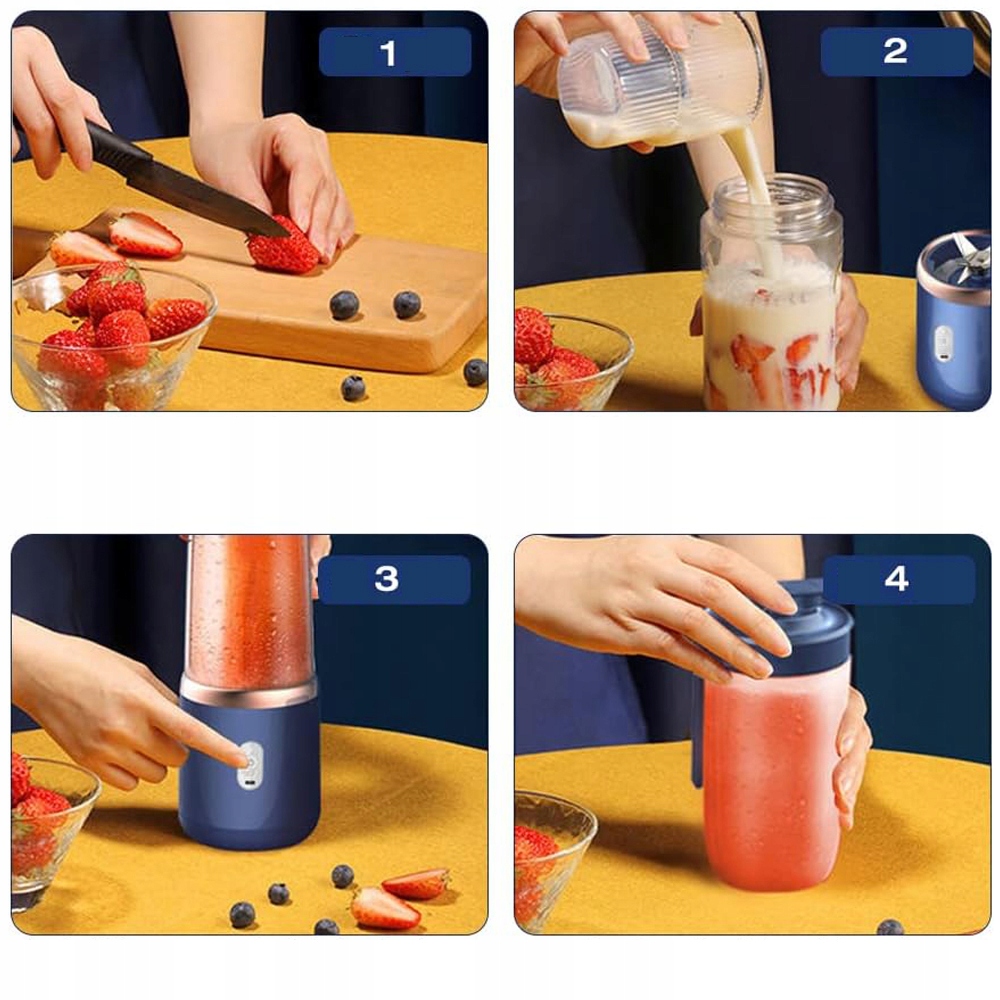 1

2

3

4