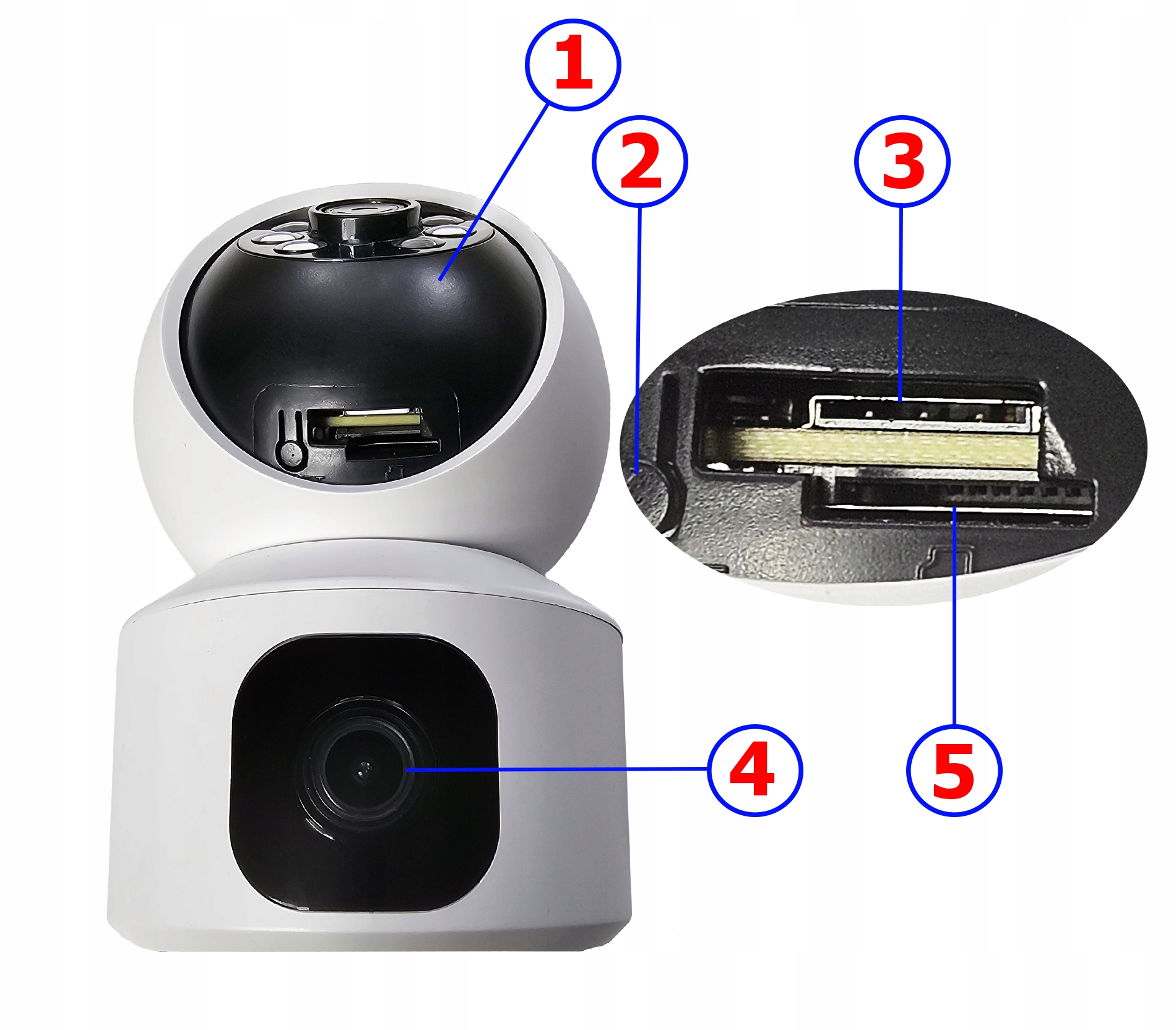 1
2
3
4
5