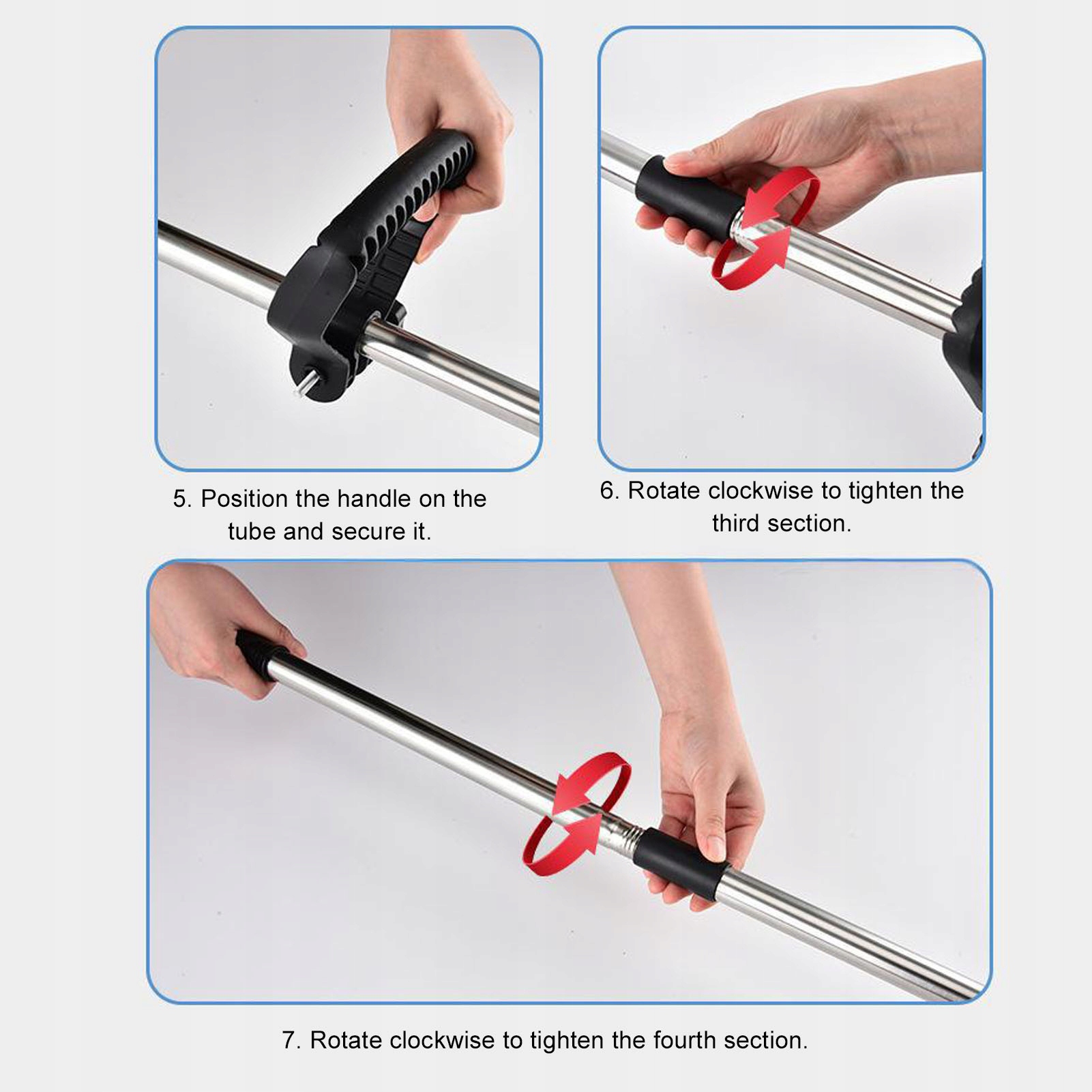 5. Position the handle on the tube and secure it.

6. Rotate clockwise to tighten the third section.

7. Rotate clockwise to tighten the fourth section.