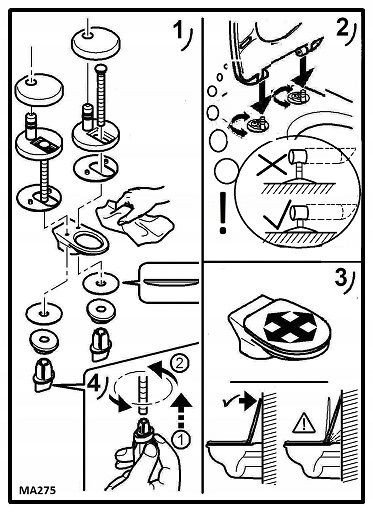 1)

2)

!

3)

4)

2

1

MA275