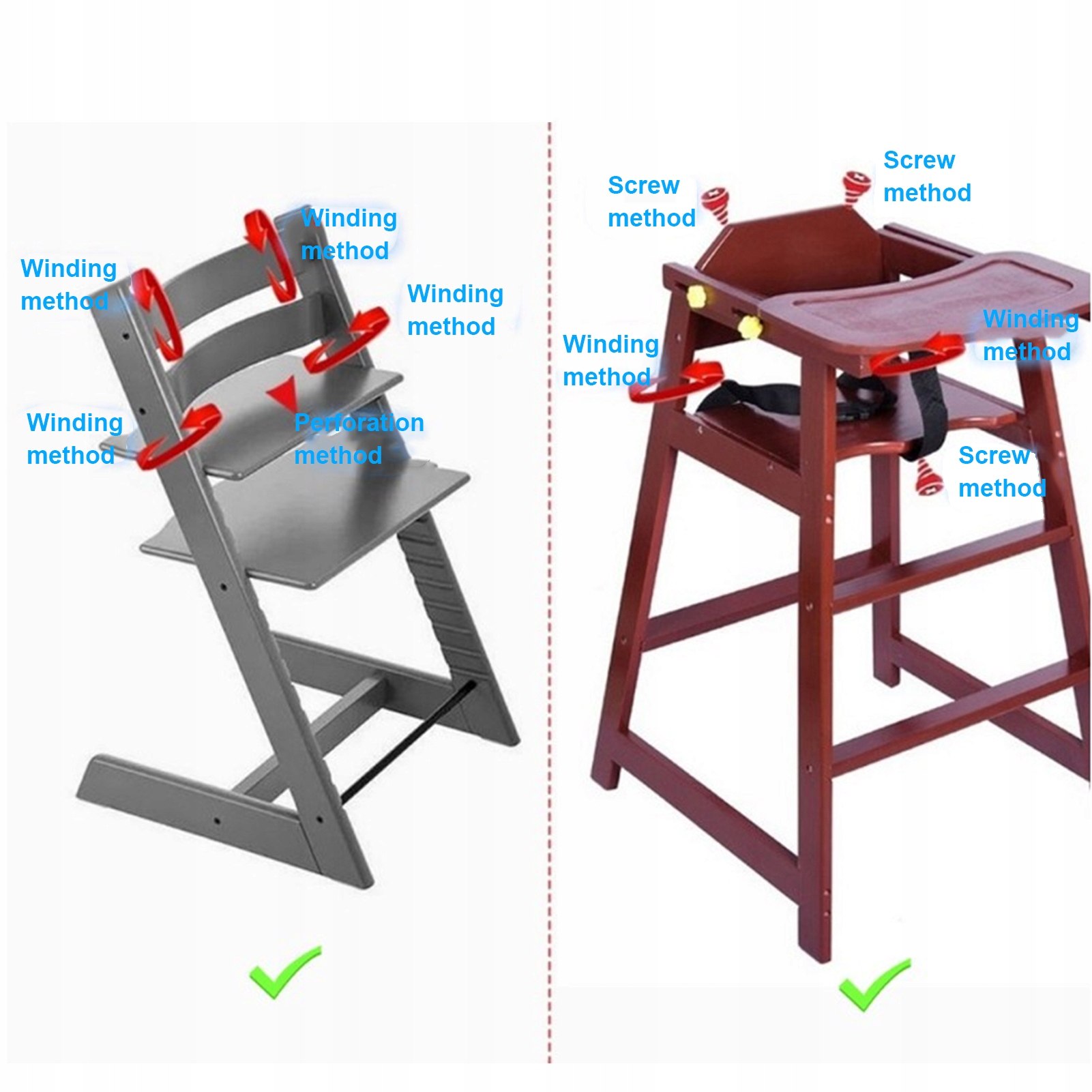 Winding method

Winding method

Winding method

Winding method

Perforation method

Screw method

Screw method

Winding method

Winding method

Screw method