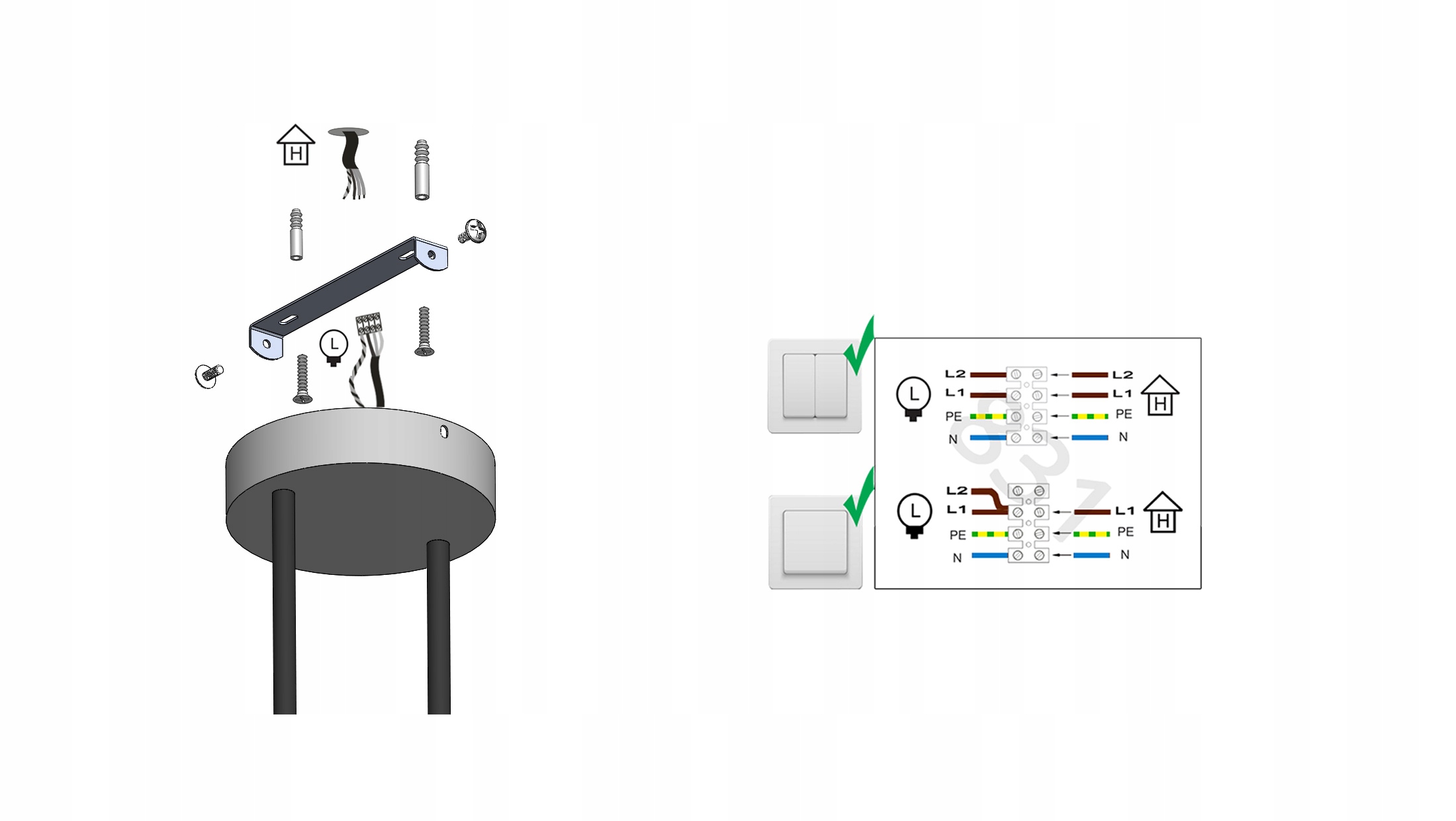 H

L

L
L2
L1
PE
N
L2
L1
PE
N
H

L
L2
L1
PE
N
L1
PE
N
H