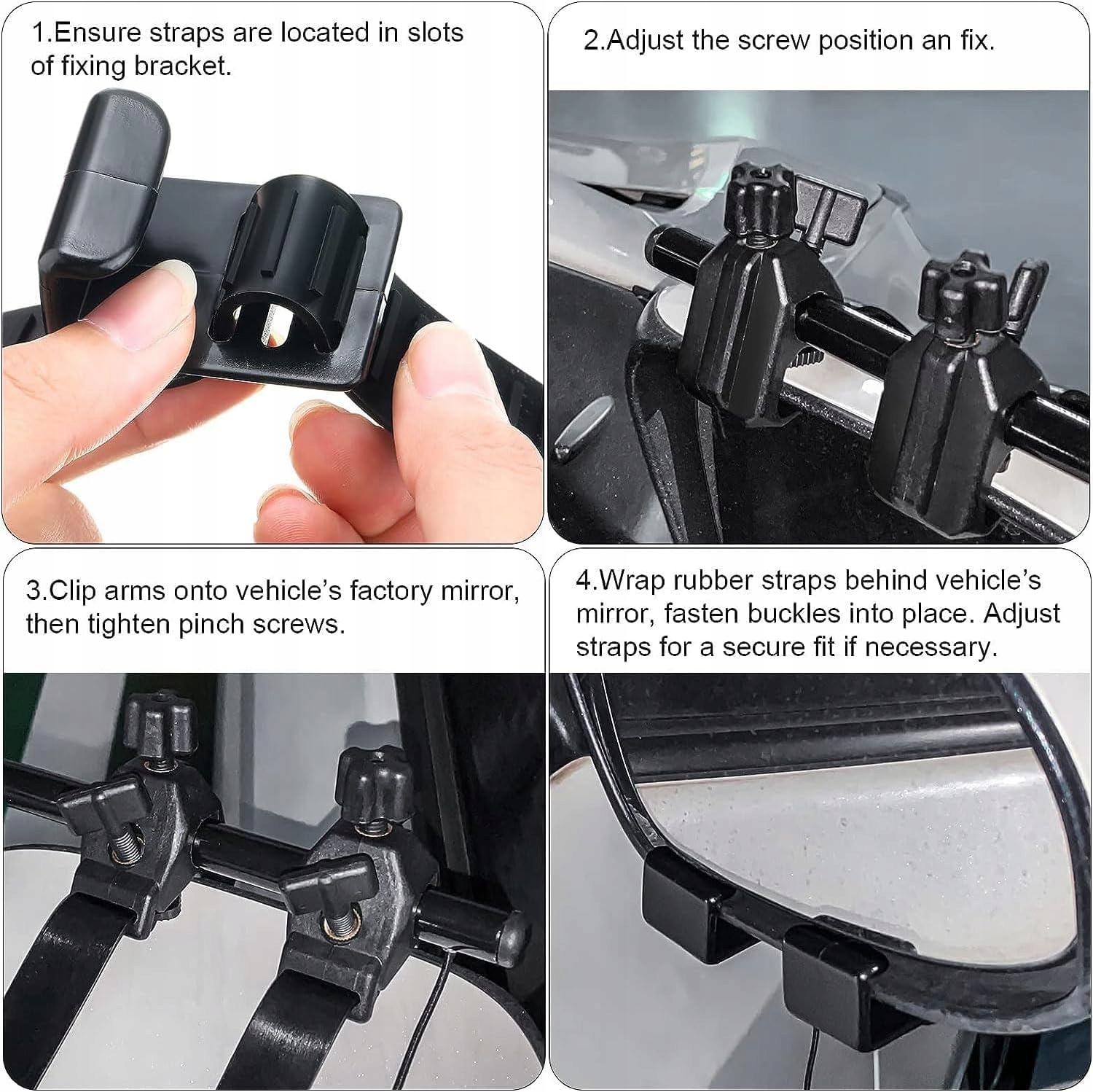 1.Ensure straps are located in slots of fixing bracket.

2.Adjust the screw position an fix.

3.Clip arms onto vehicle's factory mirror, then tighten pinch screws.

4.Wrap rubber straps behind vehicle's mirror, fasten buckles into place. Adjust straps for a secure fit if necessary.