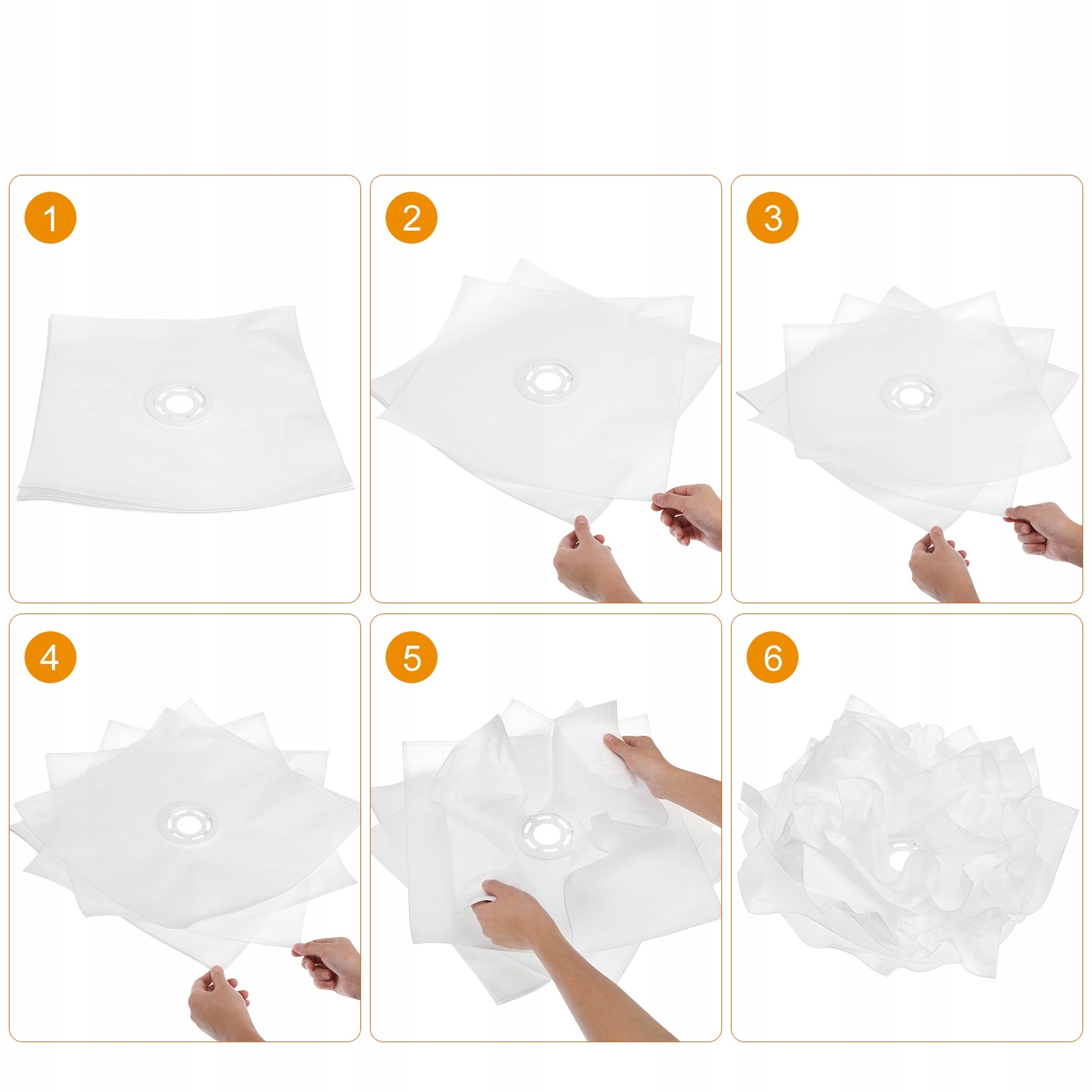 1

2

3

4

5

6