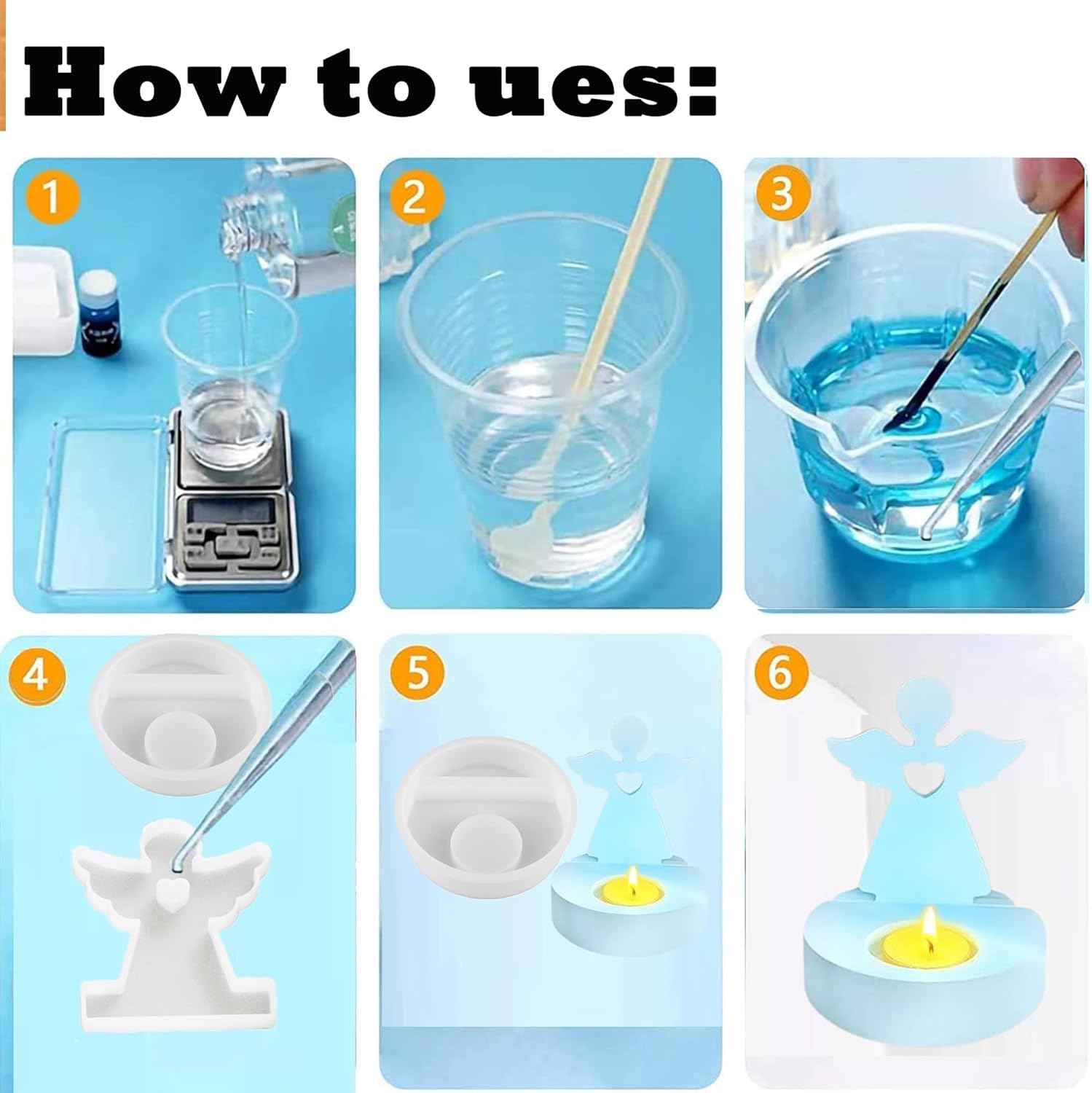 How to ues:

1

2

3

4

5

6