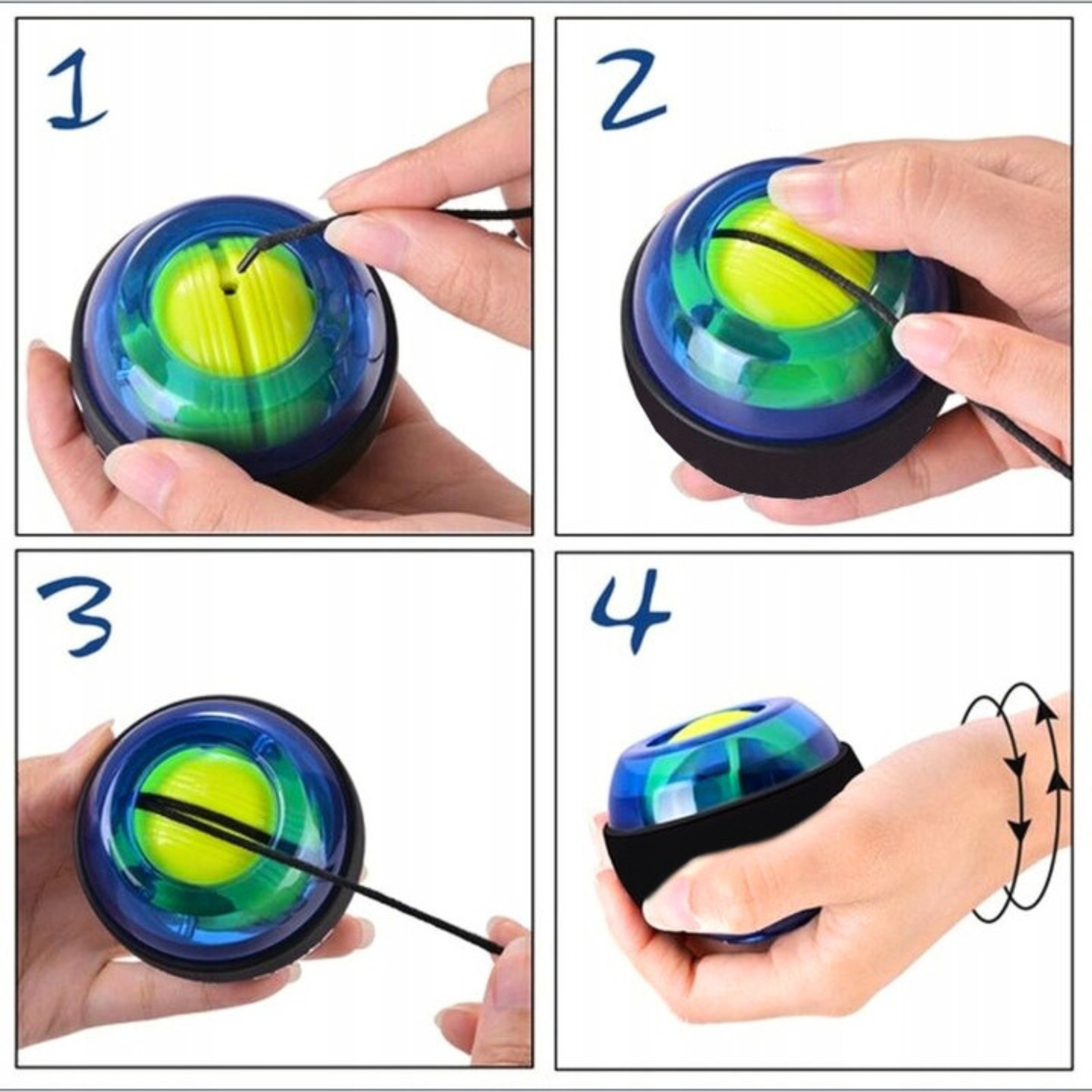 1

2

3

4