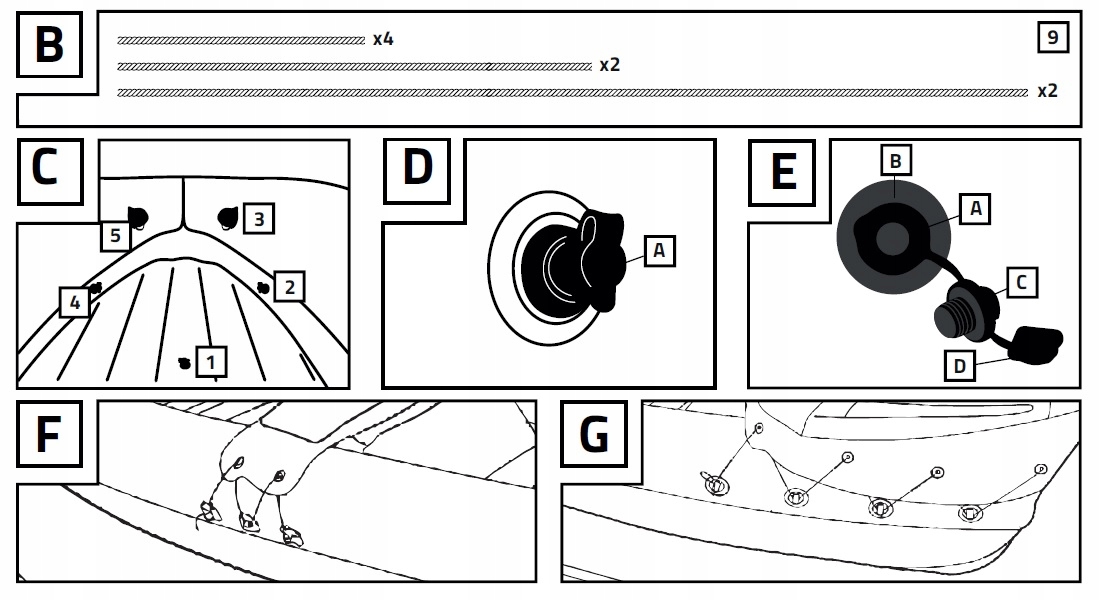 B
x4
x2
x2
9

C
5
3
4
2
1

D
A

E
B
A
C
D

F

G