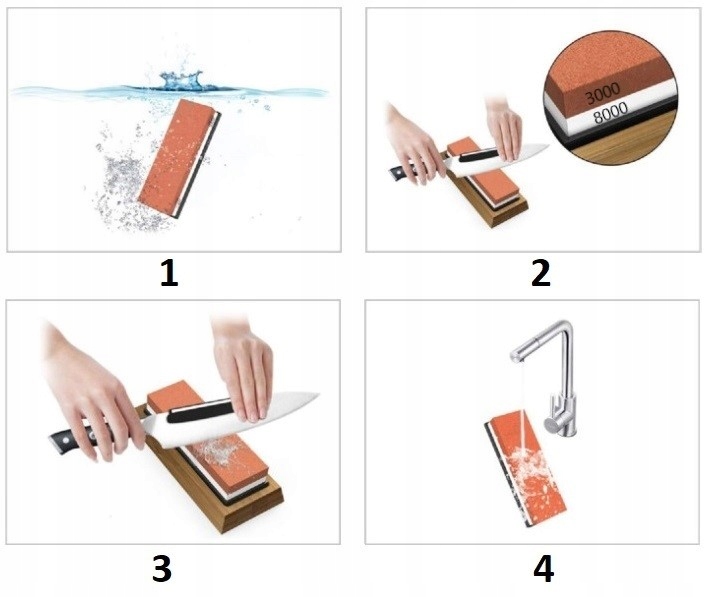 1

3000
8000

2

3

4