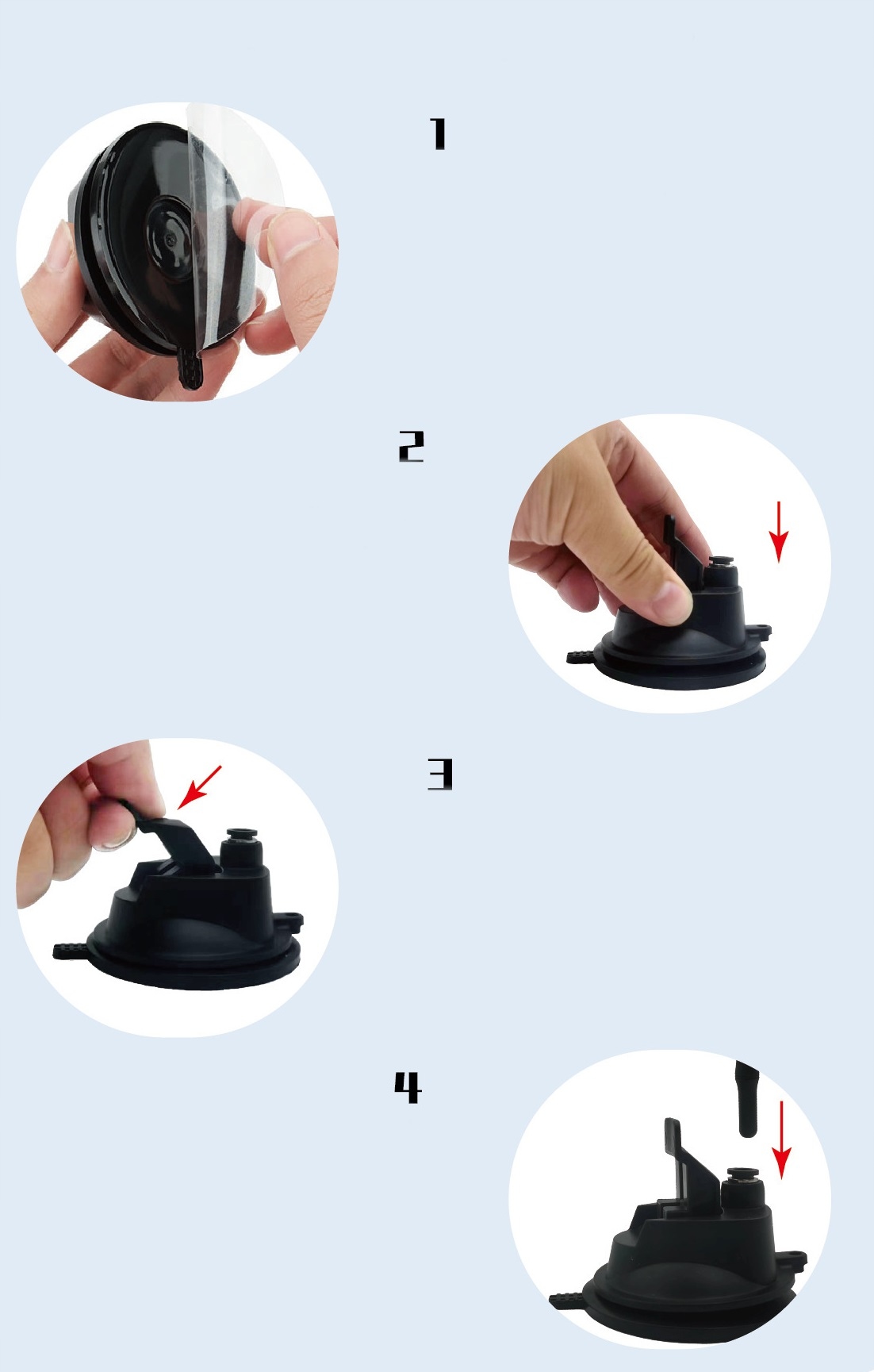 1

2

3

4