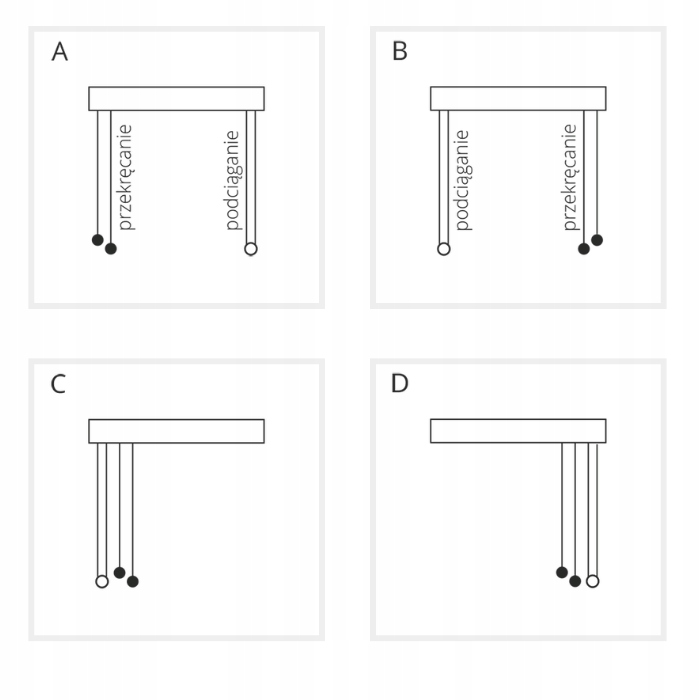 A

przekręcanie

podciąganie

B

podciąganie

przekręcanie

C

D