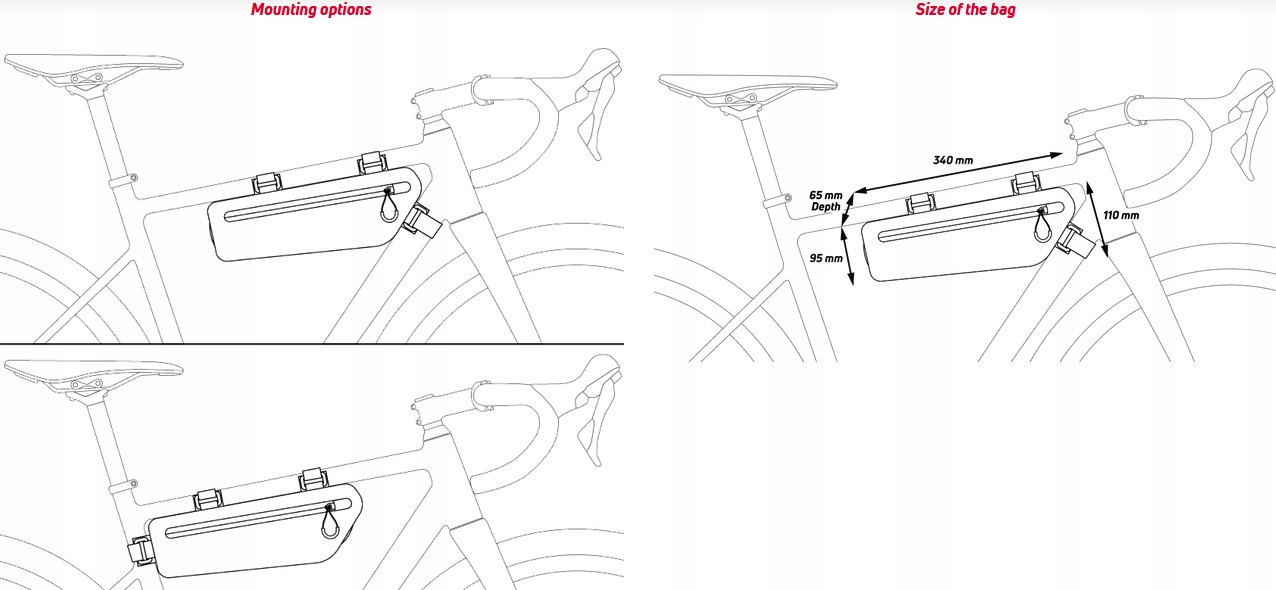 Mounting options

Size of the bag

340 mm

65 mm
Depth

110 mm

95 mm