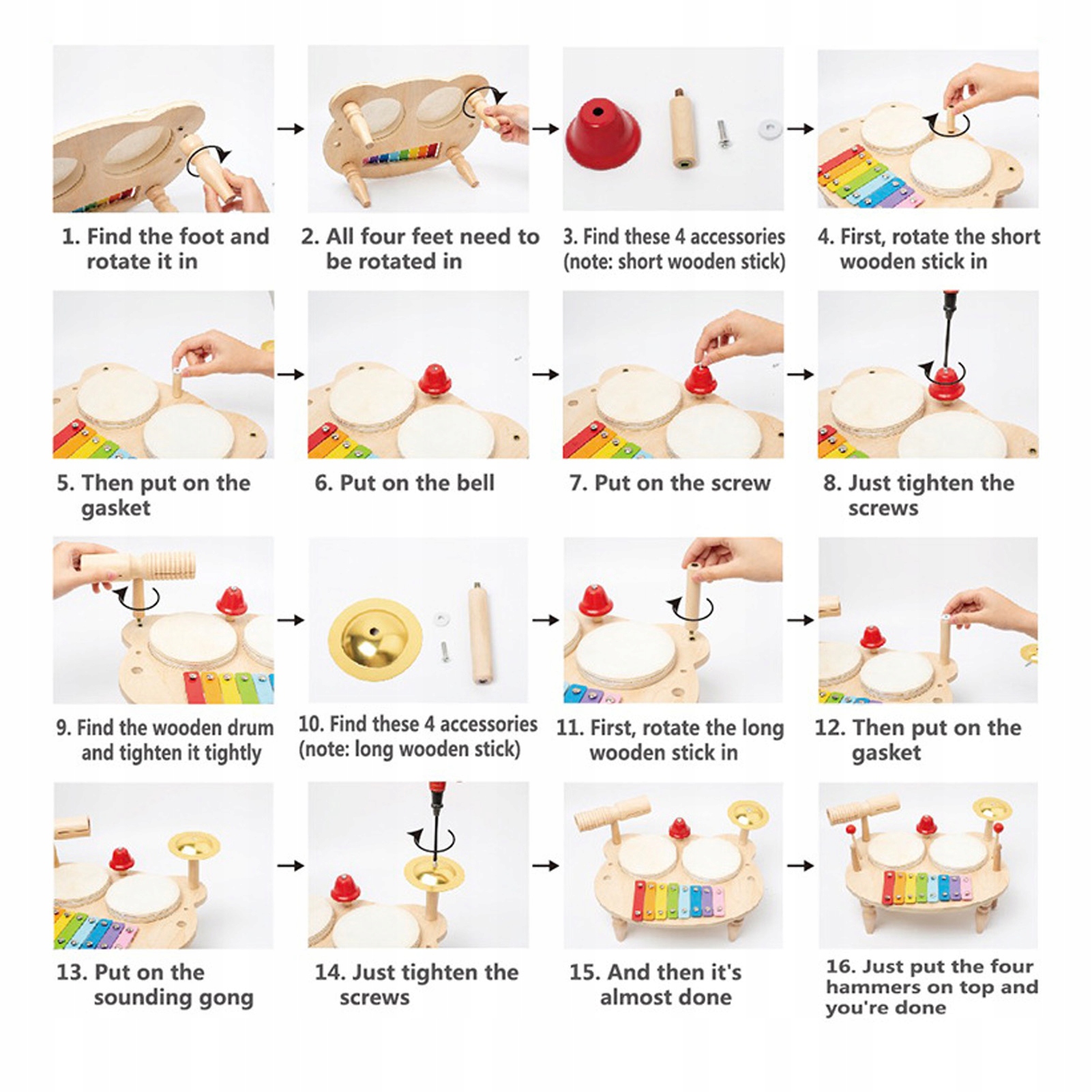 1. Find the foot and rotate it in

2. All four feet need to be rotated in

3. Find these 4 accessories (note: short wooden stick)

4. First, rotate the short wooden stick in

5. Then put on the gasket

6. Put on the bell

7. Put on the screw

8. Just tighten the screws

9. Find the wooden drum and tighten it tightly

10. Find these 4 accessories (note: long wooden stick)

11. First, rotate the long wooden stick in

12. Then put on the gasket

13. Put on the sounding gong

14. Just tighten the screws

15. And then it's almost done

16. Just put the four hammers on top and you're done