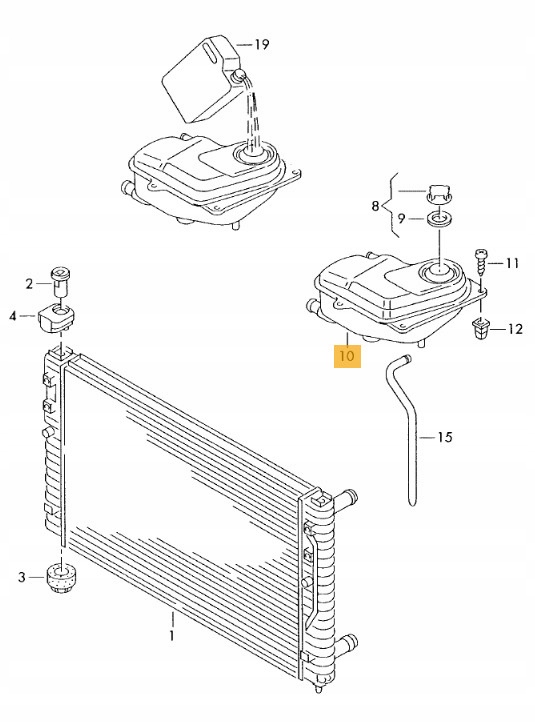 19

8
9
11
2
4
12
10
15
3
1