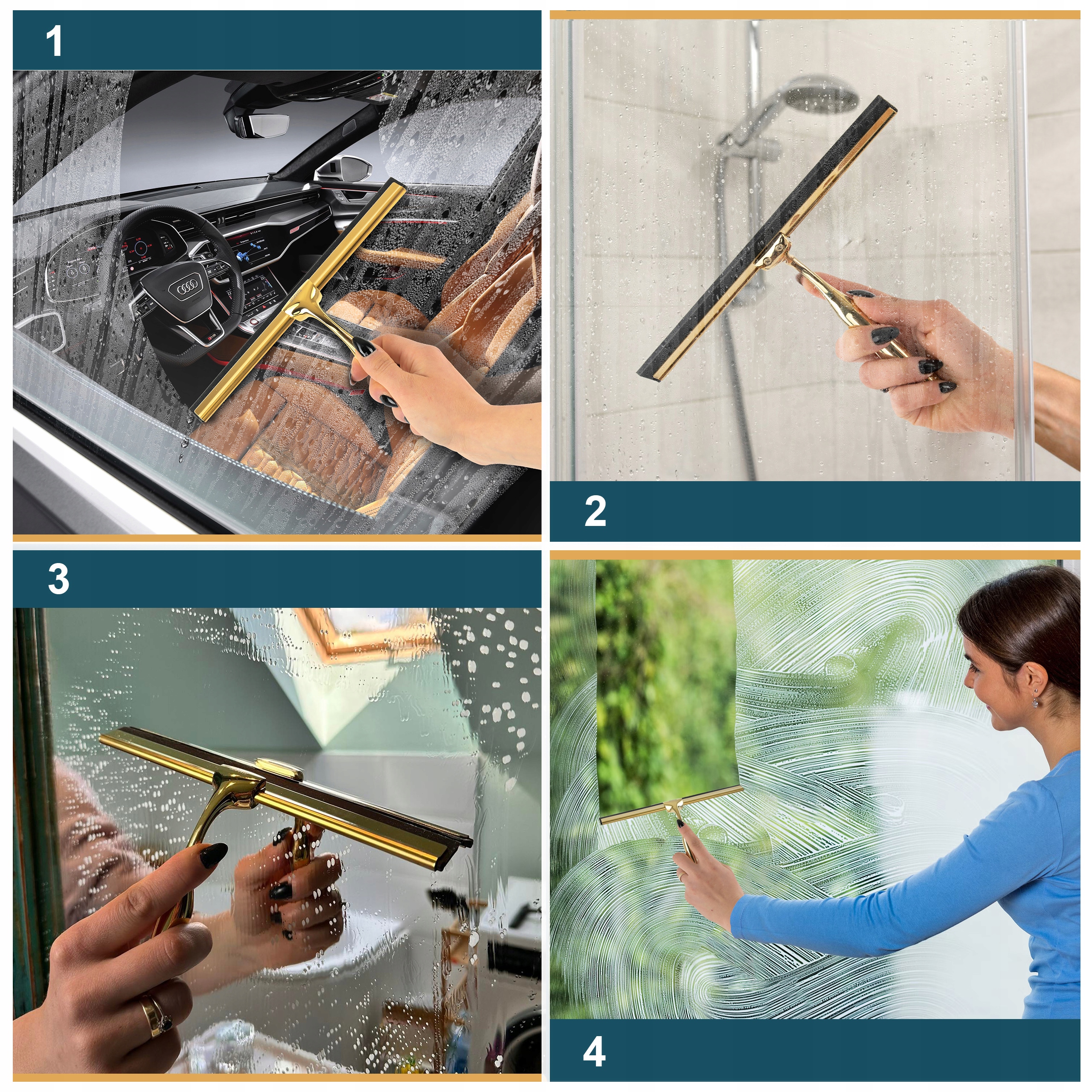 1

2

3

4